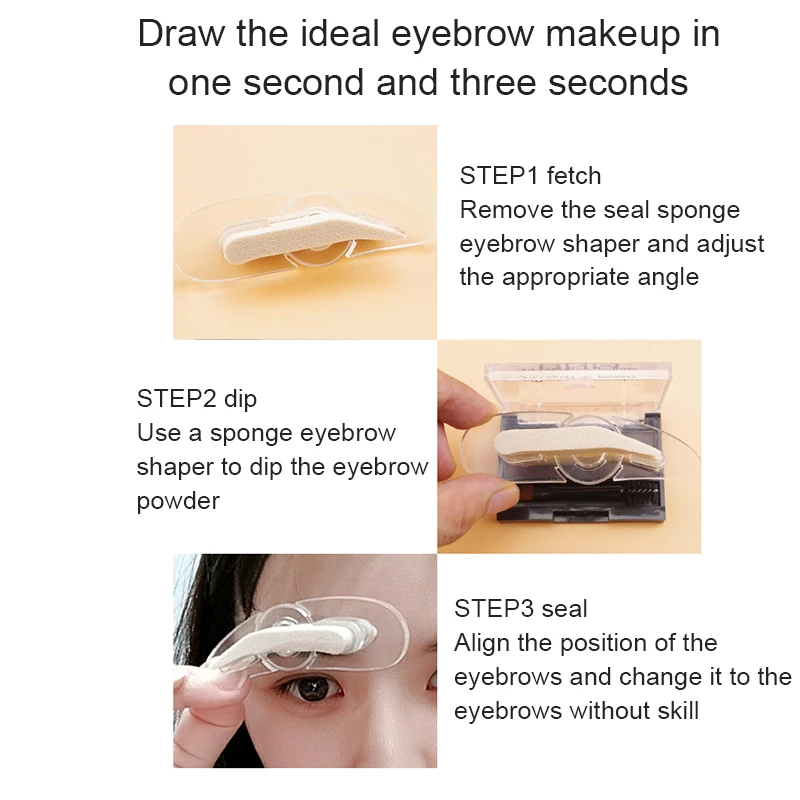 Draw the ideal eyebrow makeup in one second and three seconds

STEP1 fetch
Remove the seal sponge eyebrow shaper and adjust the appropriate angle

STEP2 dip
Use a sponge eyebrow shaper to dip the eyebrow powder

STEP3 seal
Align the position of the eyebrows and change it to the eyebrows without skill