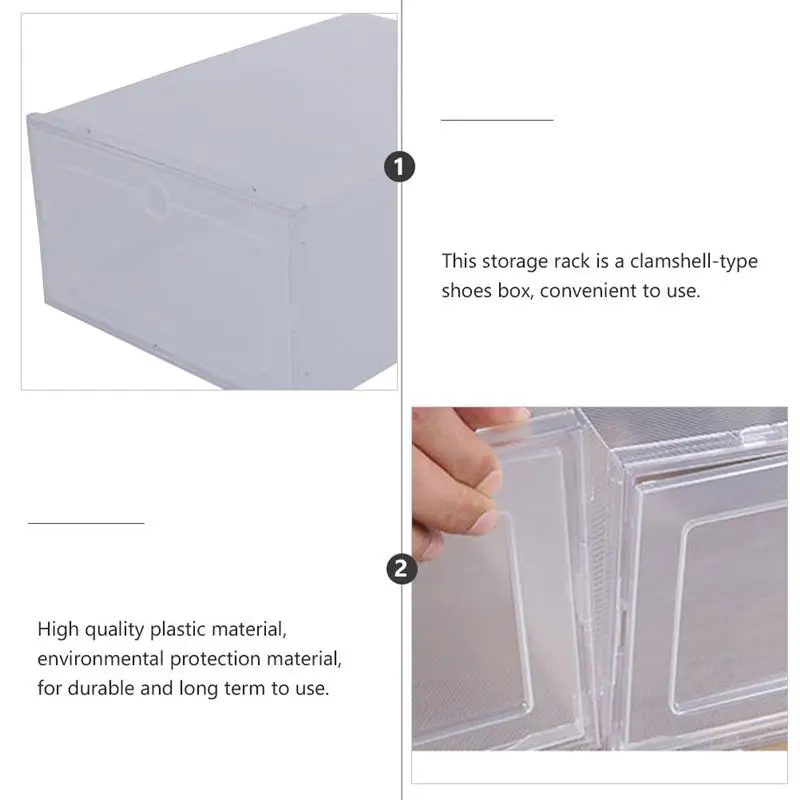 1

This storage rack is a clamshell-type shoes box, convenient to use.

2

High quality plastic material, environmental protection material, for durable and long term to use.