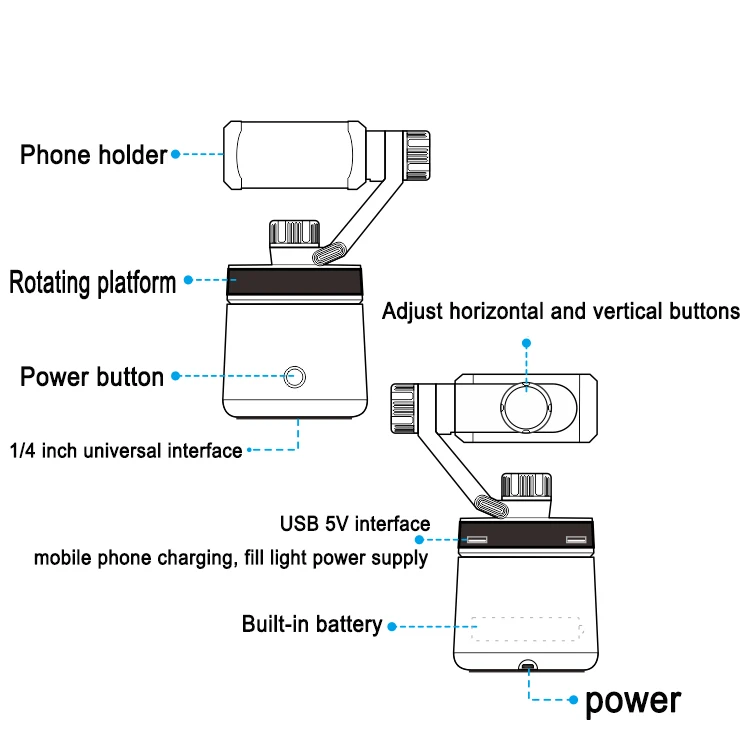 Phone holder

Rotating platform

Power button

1/4 inch universal interface

Adjust horizontal and vertical buttons

USB 5V interface

mobile phone charging, fill light power supply

Built-in battery

power