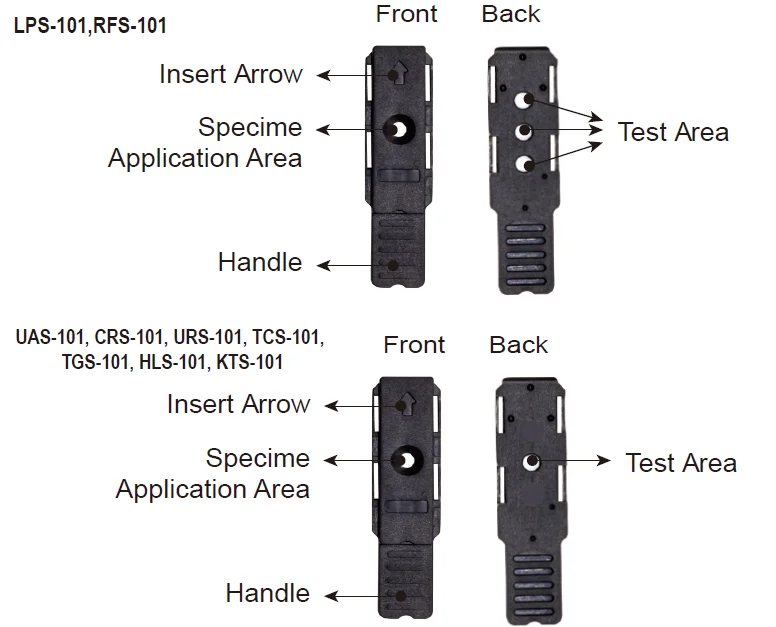 LPS-101,RFS-101

Front

Back

Insert Arrow

Specime Application Area

Test Area

Handle

UAS-101, CRS-101, URS-101, TCS-101, TGS-101, HLS-101, KTS-101

Front

Back

Insert Arrow

Specime Application Area

Test Area

Handle