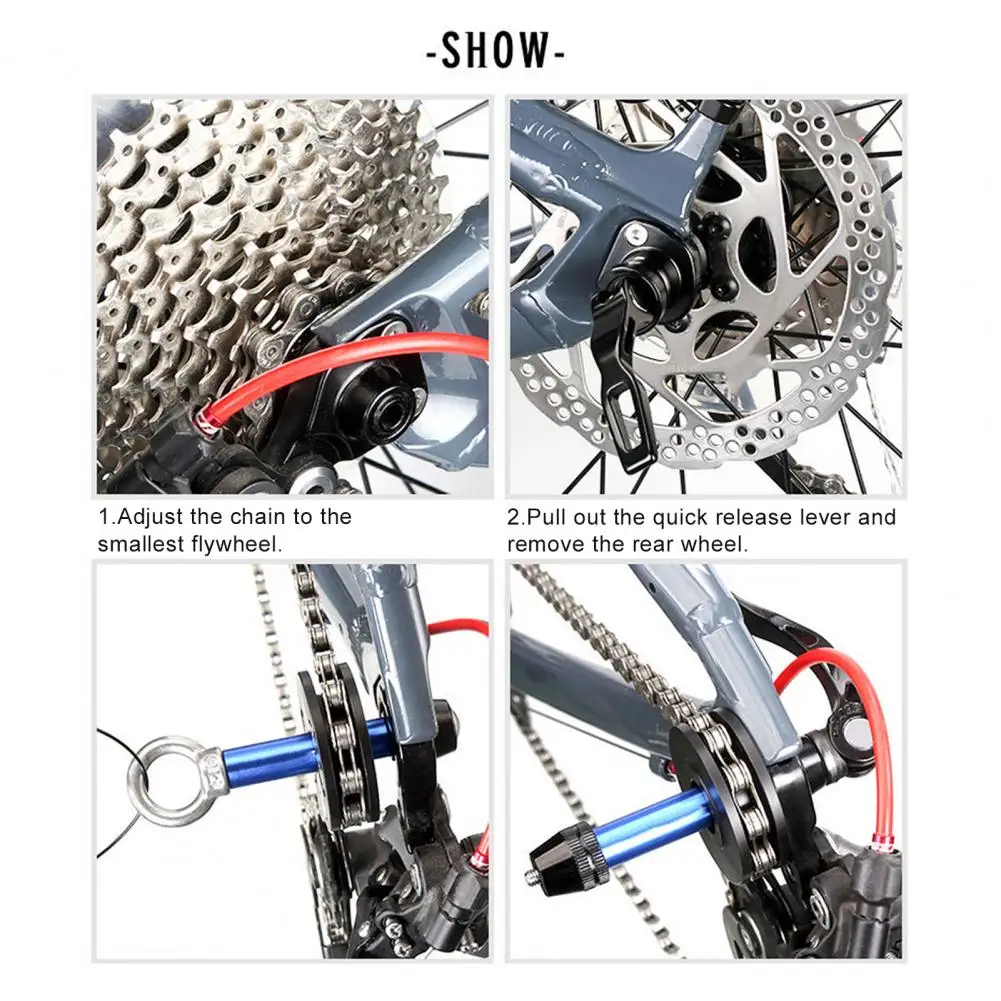 -SHOW-

1.Adjust the chain to the smallest flywheel.

2.Pull out the quick release lever and remove the rear wheel.