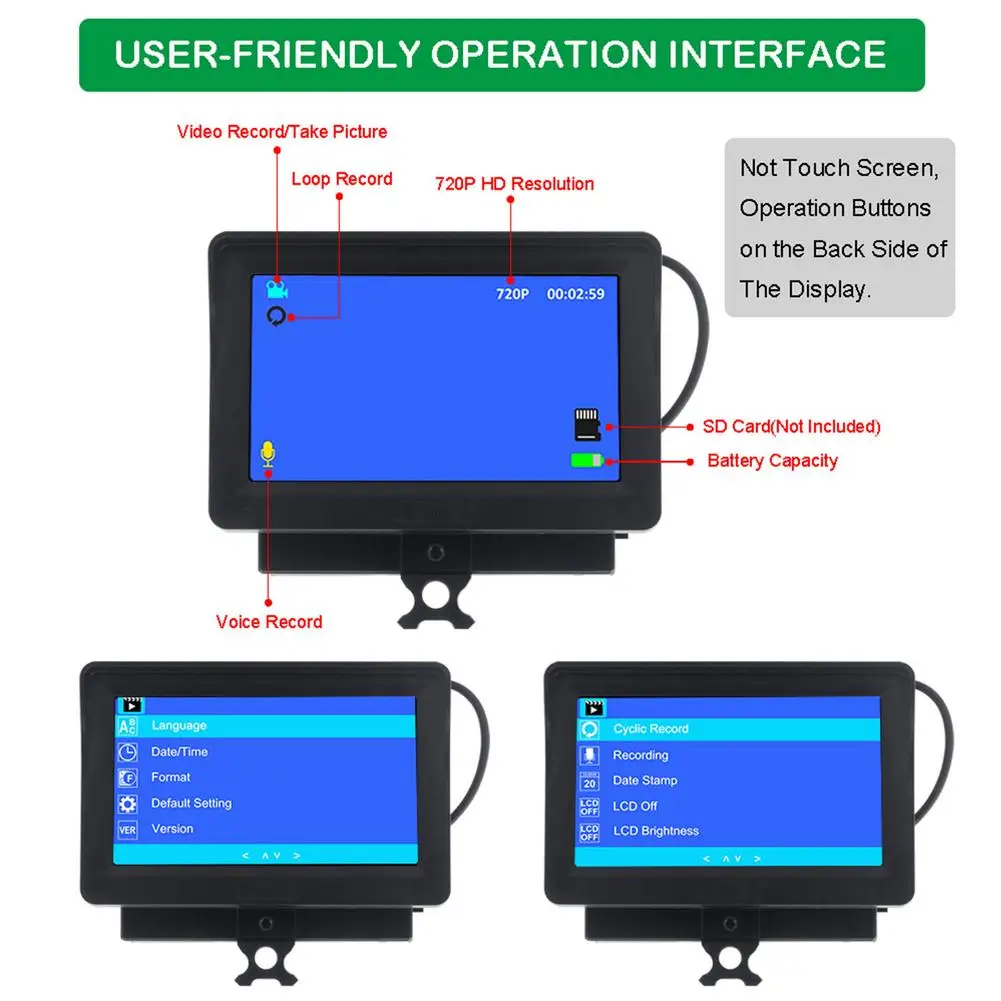 USER-FRIENDLY OPERATION INTERFACE

Video Record/Take Picture

Loop Record

720P HD Resolution

Not Touch Screen, Operation Buttons on the Back Side of The Display.

720P 00:02:59

SD Card(Not Included)

Battery Capacity

Voice Record

Language
Date/Time
Format
Default Setting
VER Version
< ∧ ∨ >

Cyclic Record
Recording
20 Date Stamp
LCD OFF LCD Off
LCD OFF LCD Brightness
< ∧ ∨ >