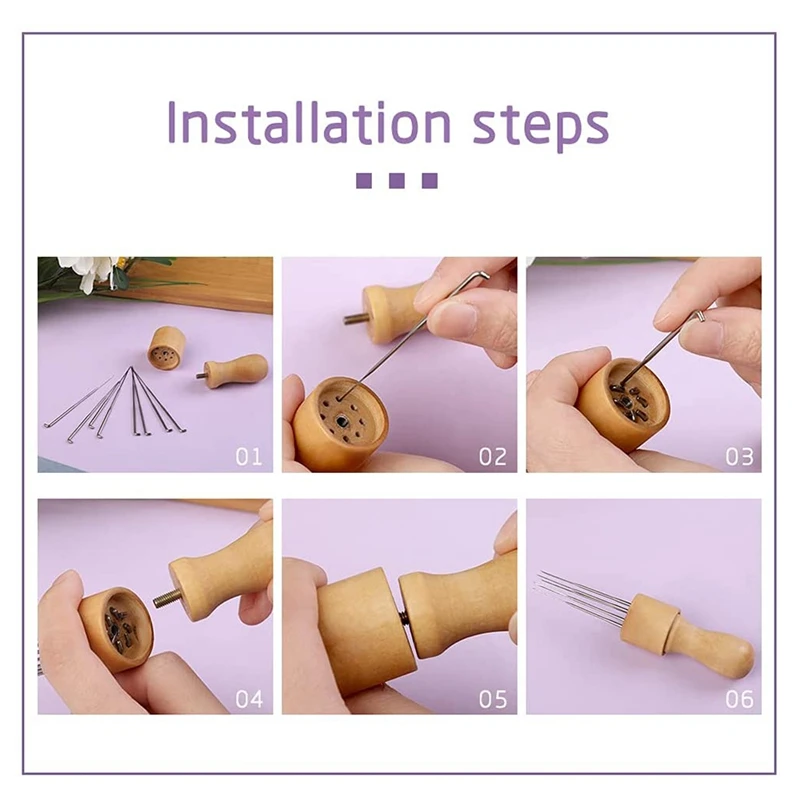 Installation steps

01

02

03

04

05

06