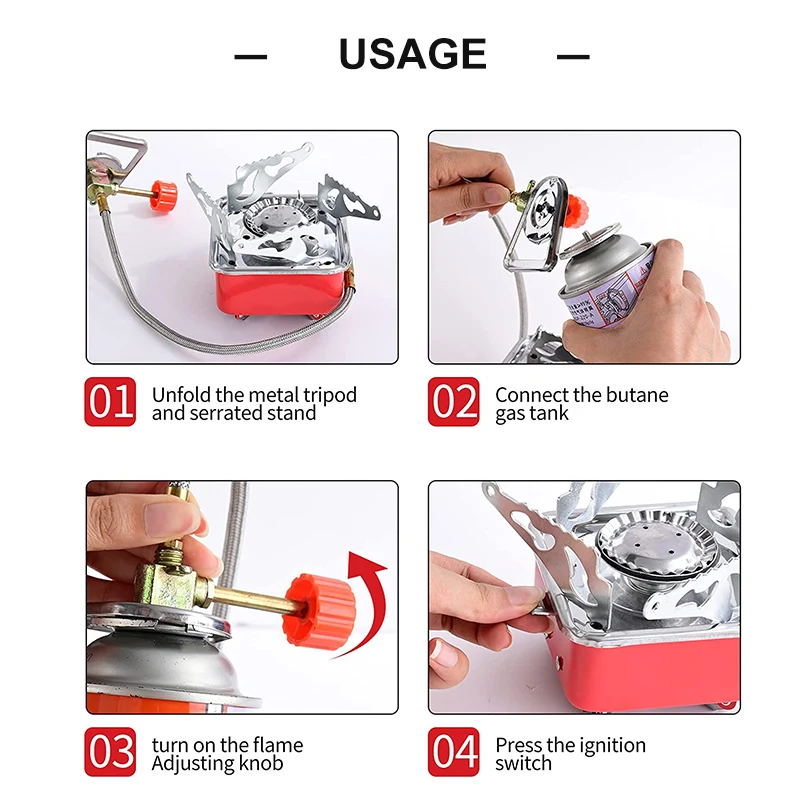 — USAGE —

01 Unfold the metal tripod and serrated stand

02 Connect the butane gas tank

03 turn on the flame Adjusting knob

04 Press the ignition switch