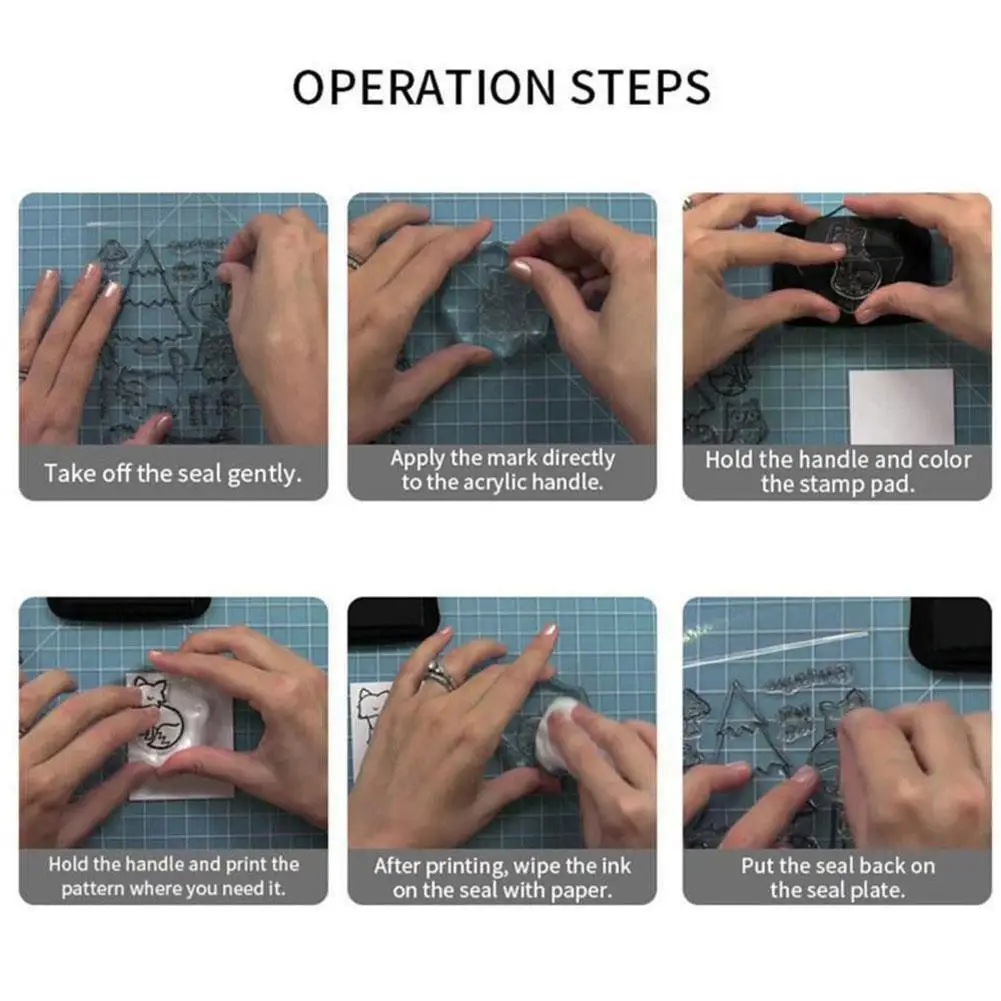 OPERATION STEPS

Take off the seal gently.

Apply the mark directly to the acrylic handle.

Hold the handle and color the stamp pad.

Hold the handle and print the pattern where you need it.

After printing, wipe the ink on the seal with paper.

Put the seal back on the seal plate.