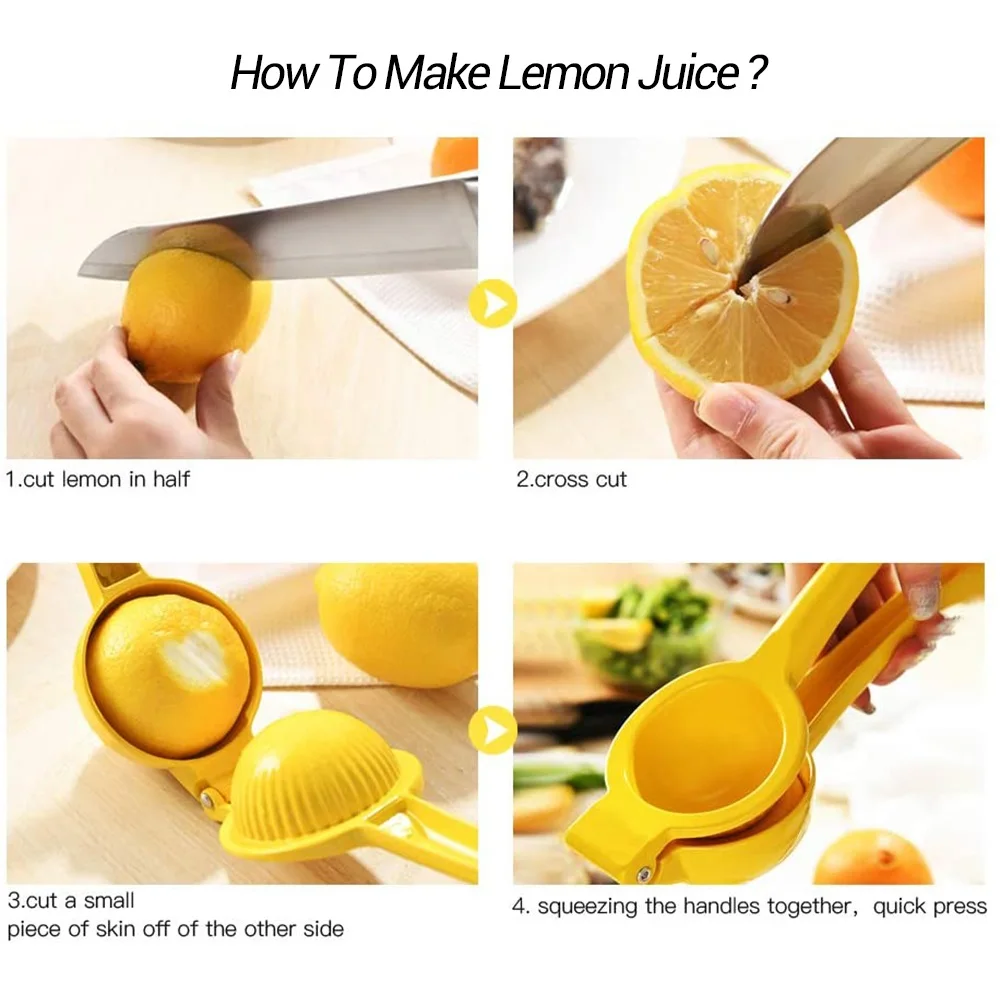 How To Make Lemon Juice ?

1.cut lemon in half

2.cross cut

3.cut a small
piece of skin off of the other side

4. squeezing the handles together， quick press