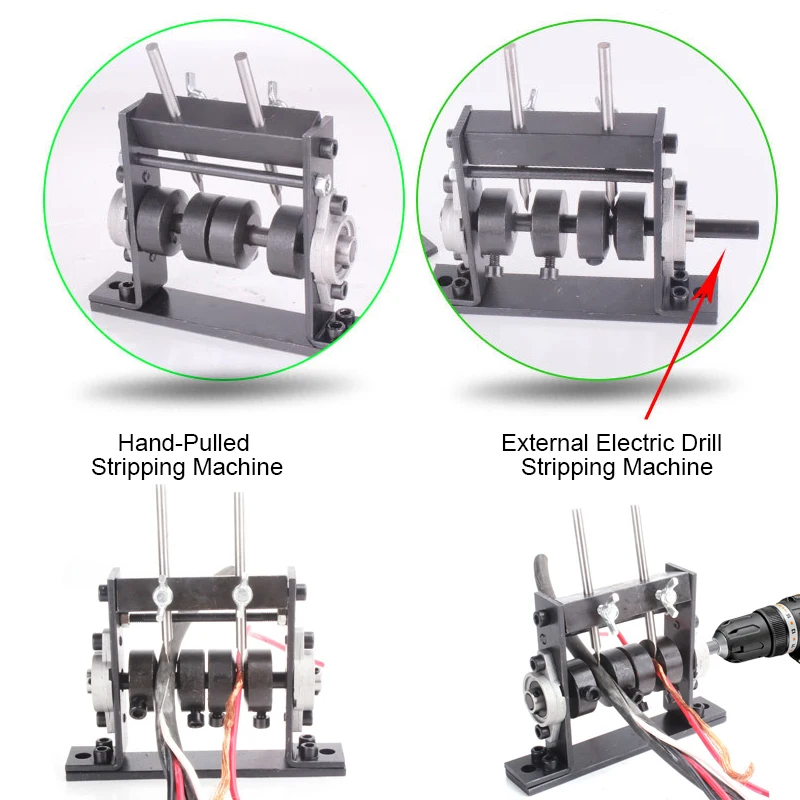 Hand-Pulled
Stripping Machine

External Electric Drill
Stripping Machine