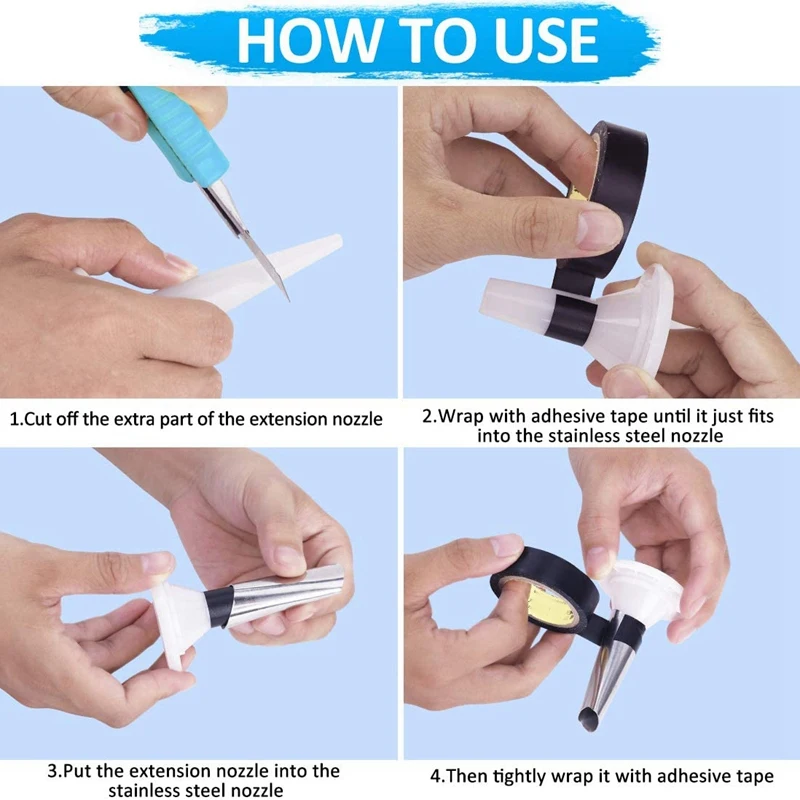 HOW TO USE

1.Cut off the extra part of the extension nozzle

2.Wrap with adhesive tape until it just fits into the stainless steel nozzle

3.Put the extension nozzle into the stainless steel nozzle

4.Then tightly wrap it with adhesive tape