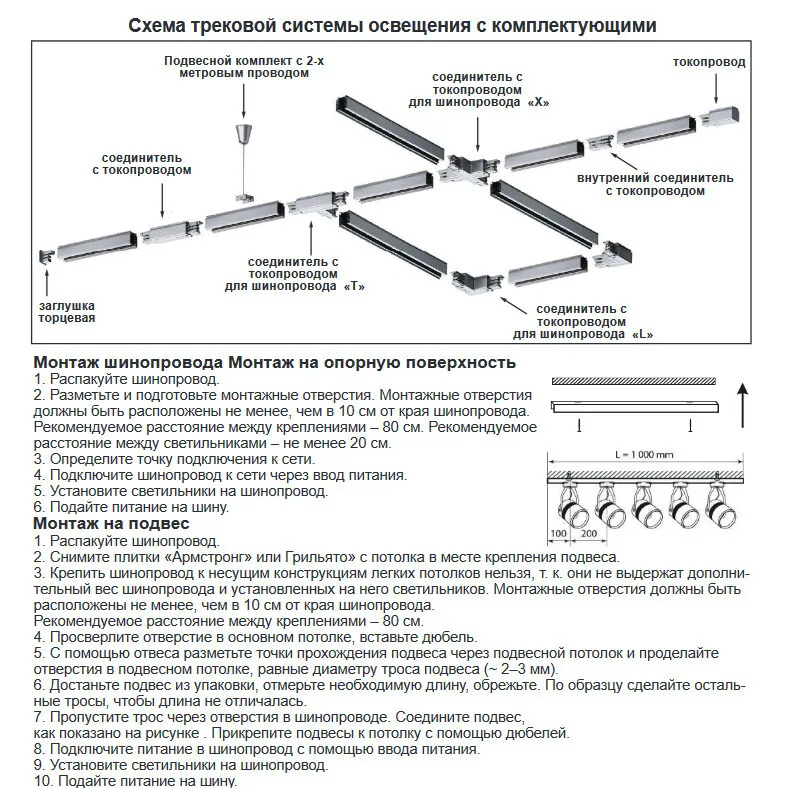 Схема трековой системы освещения с комплектующими

Подвесной комплект с 2-х метровым проводом

соединитель с токопроводом для шинопровода «Х»

токопровод

соединитель с токопроводом

внутренний соединитель с токопроводом

соединитель с токопроводом для шинопровода «Т»

заглушка торцевая

соединитель с токопроводом для шинопровода «L»

Монтаж шинопровода Монтаж на опорную поверхность
1. Распакуйте шинопровод.
2. Разметьте и подготовьте монтажные отверстия. Монтажные отверстия должны быть расположены не менее, чем в 10 см от края шинопровода. Рекомендуемое расстояние между креплениями – 80 см. Рекомендуемое расстояние между светильниками – не менее 20 см.
3. Определите точку подключения к сети.
4. Подключите шинопровод к сети через ввод питания.
5. Установите светильники на шинопровод.
6. Подайте питание на шину.

L = 1 000 mm
100
200

Монтаж на подвес
1. Распакуйте шинопровод.
2. Снимите плитки «Армстронг» или Грильято» с потолка в месте крепления подвеса.
3. Крепить шинопровод к несущим конструкциям легких потолков нельзя, т. к. они не выдержат дополнительный вес шинопровода и установленных на него светильников. Монтажные отверстия должны быть расположены не менее, чем в 10 см от края шинопровода.
Рекомендуемое расстояние между креплениями – 80 см.
4. Просверлите отверстие в основном потолке, вставьте дюбель.
5. С помощью отвеса разметьте точки прохождения подвеса через подвесной потолок и проделайте отверстия в подвесном потолке, равные диаметру троса подвеса (~ 2–3 мм).
6. Достаньте подвес из упаковки, отмерьте необходимую длину, обрежьте. По образцу сделайте остальные тросы, чтобы длина не отличалась.
7. Пропустите трос через отверстия в шинопроводе. Соедините подвес, как показано на рисунке . Прикрепите подвесы к потолку с помощью дюбелей.
8. Подключите питание в шинопровод с помощью ввода питания.
9. Установите светильники на шинопровод.
10. Подайте питание на шину.