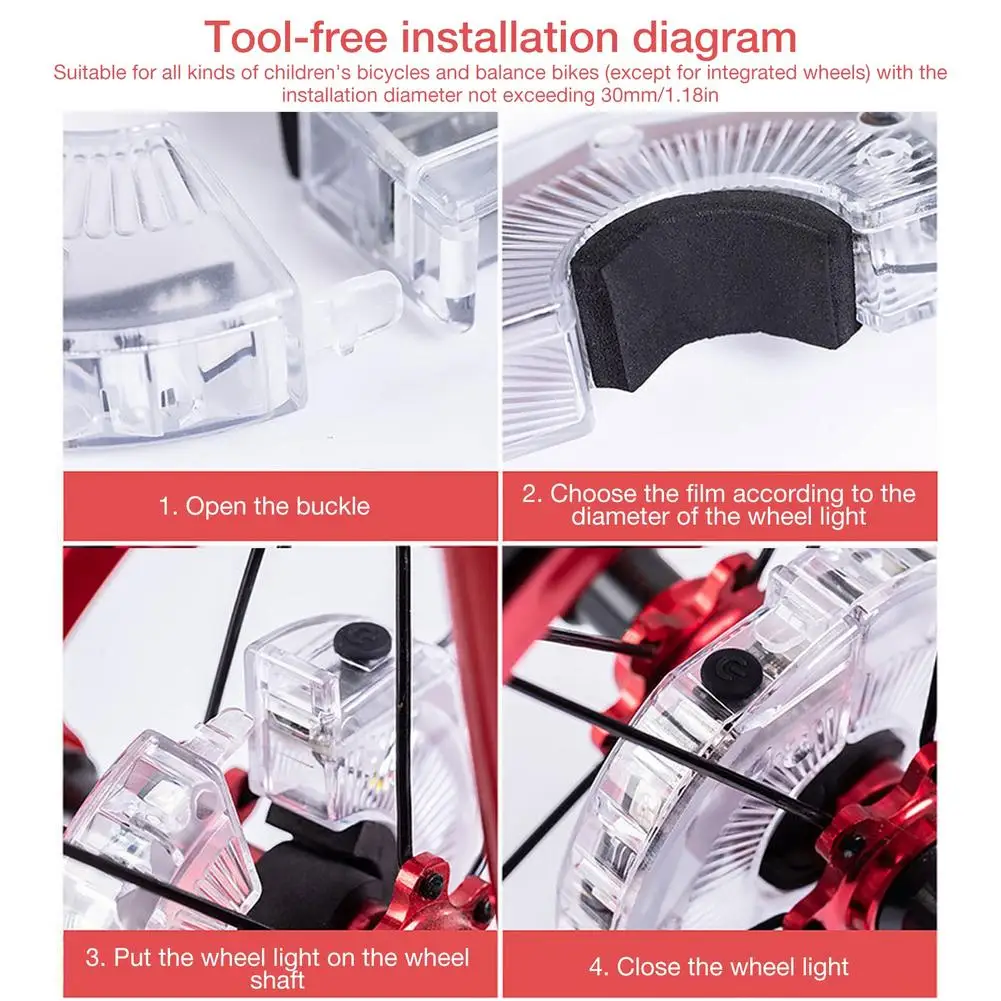 Tool-free installation diagram

Suitable for all kinds of children's bicycles and balance bikes (except for integrated wheels) with the installation diameter not exceeding 30mm/1.18in

1. Open the buckle

2. Choose the film according to the diameter of the wheel light

3. Put the wheel light on the wheel shaft

4. Close the wheel light