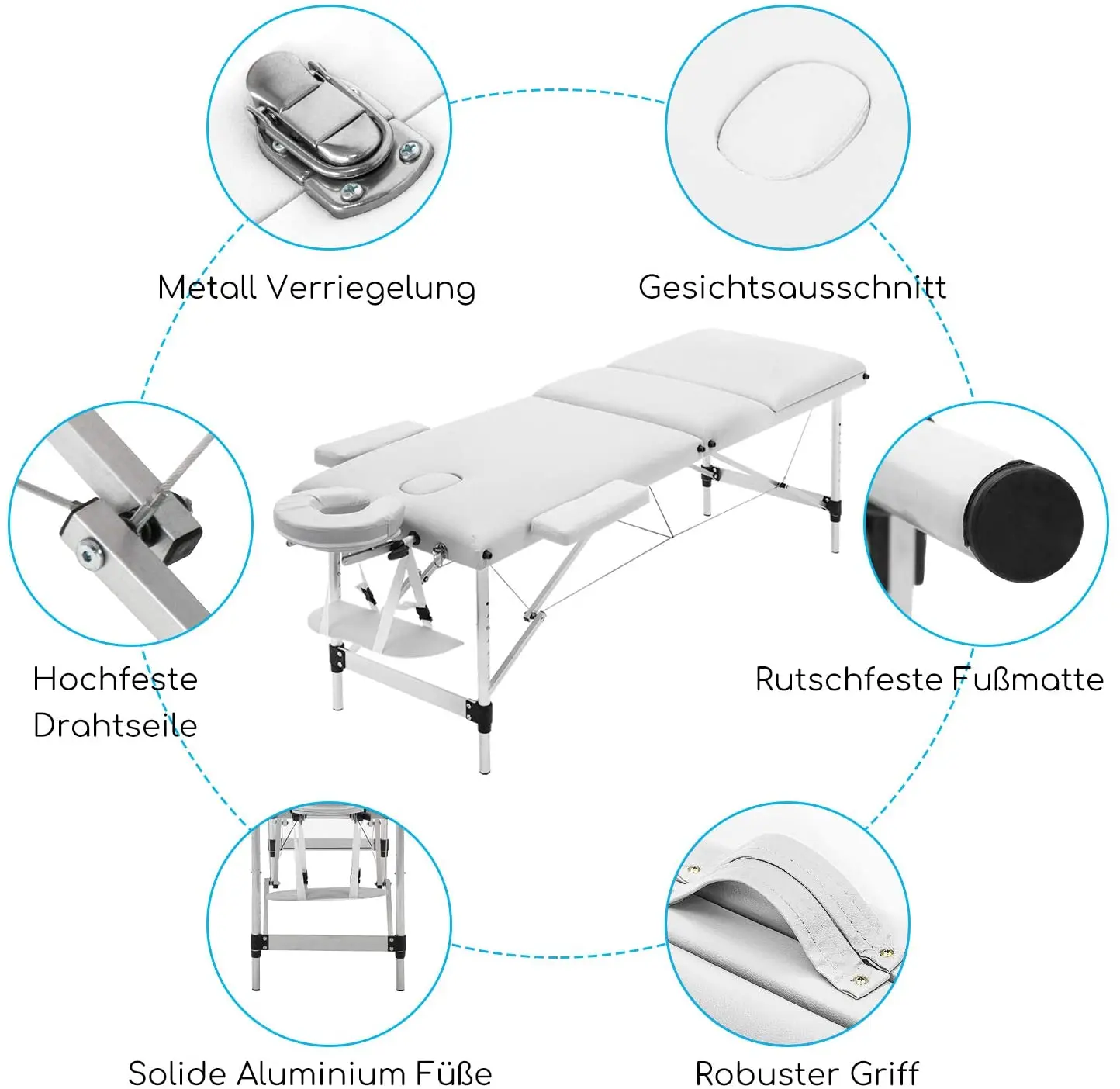 Metall Verriegelung

Gesichtsausschnitt

Hochfeste Drahtseile

Rutschfeste Fußmatte

Solide Aluminium Füße

Robuster Griff