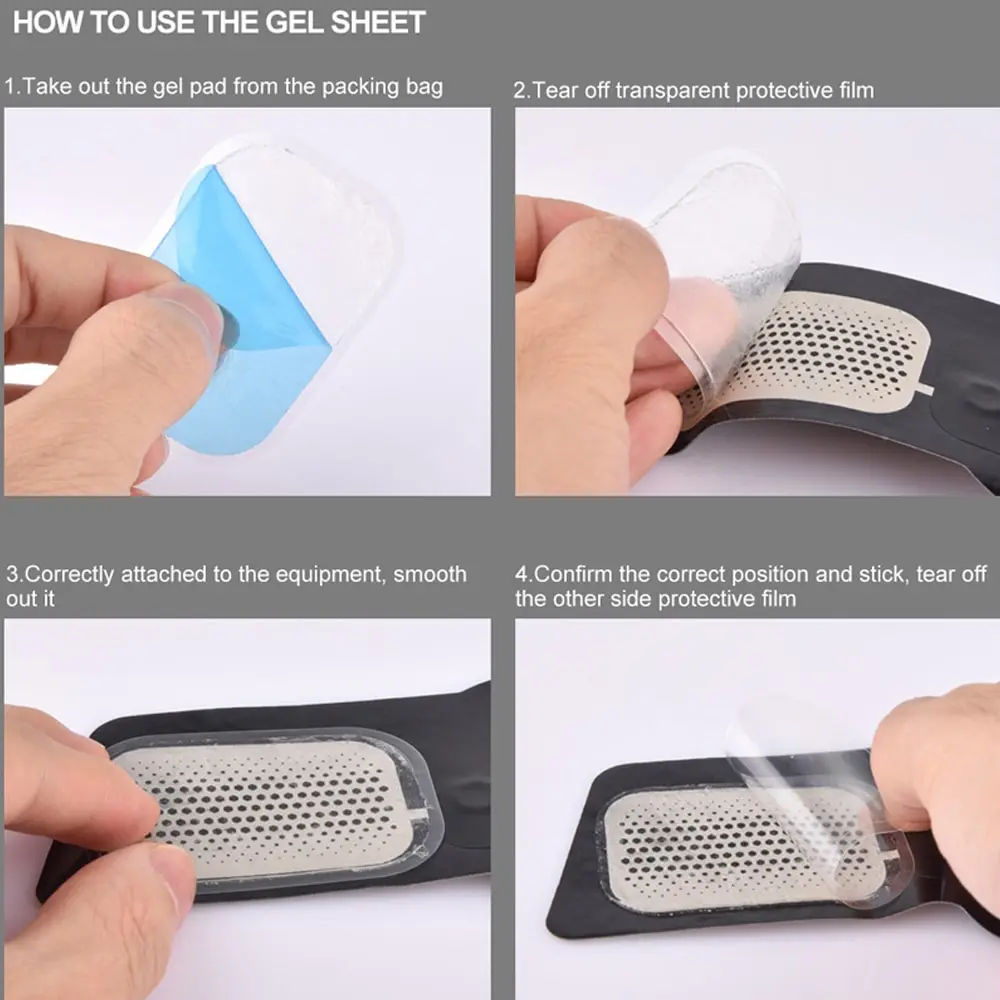 HOW TO USE THE GEL SHEET

1.Take out the gel pad from the packing bag

2.Tear off transparent protective film

3.Correctly attached to the equipment, smooth out it

4.Confirm the correct position and stick, tear off the other side protective film