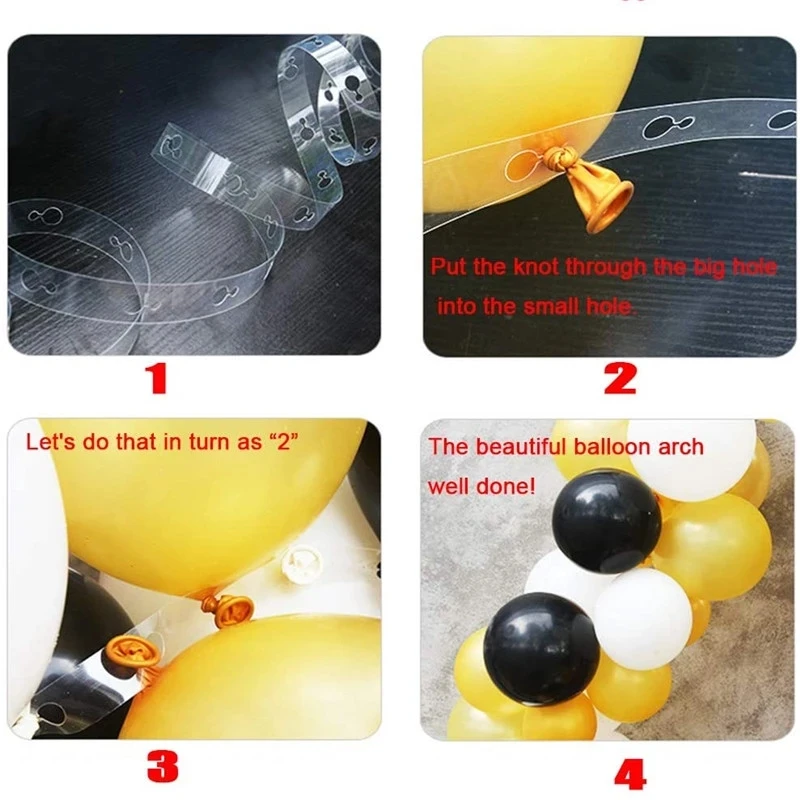 1

Put the knot through the big hole into the small hole.

2

Let's do that in turn as “2”

3

The beautiful balloon arch well done!

4