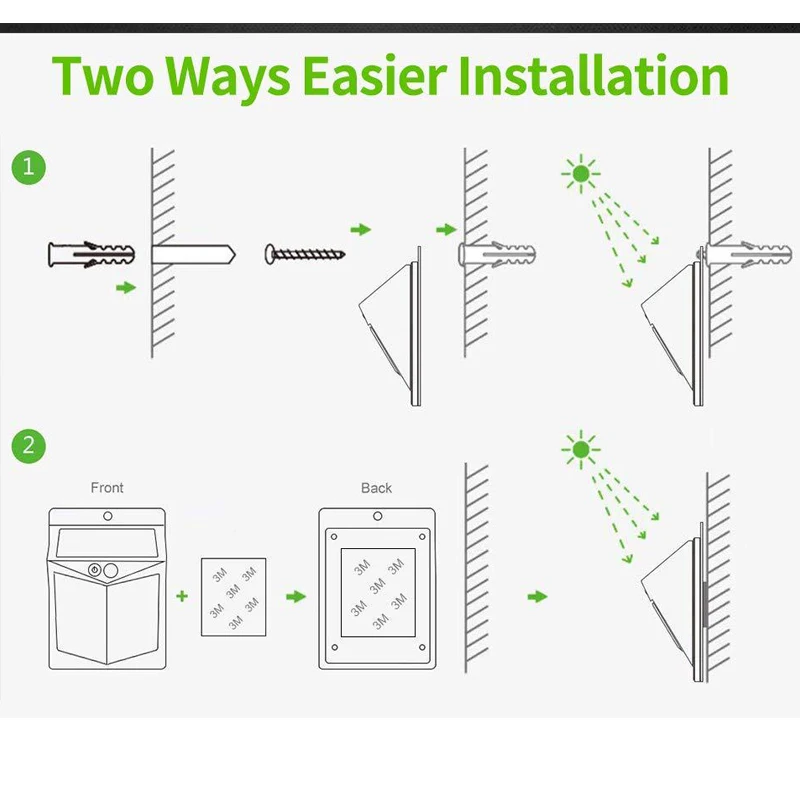 Two Ways Easier Installation

1

2

Front

+

3M 3M 3M 3M 3M 3M

Back

3M 3M 3M 3M 3M 3M