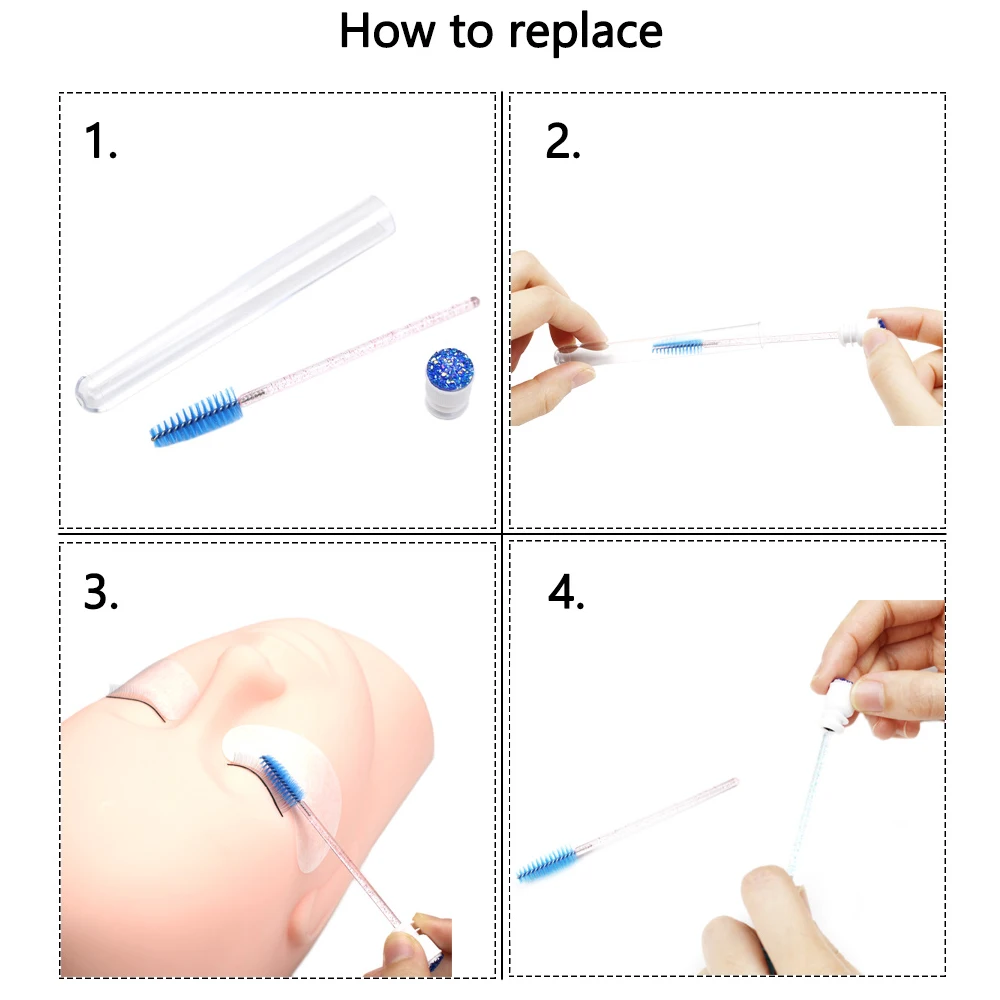 How to replace

1.

2.

3.

4.