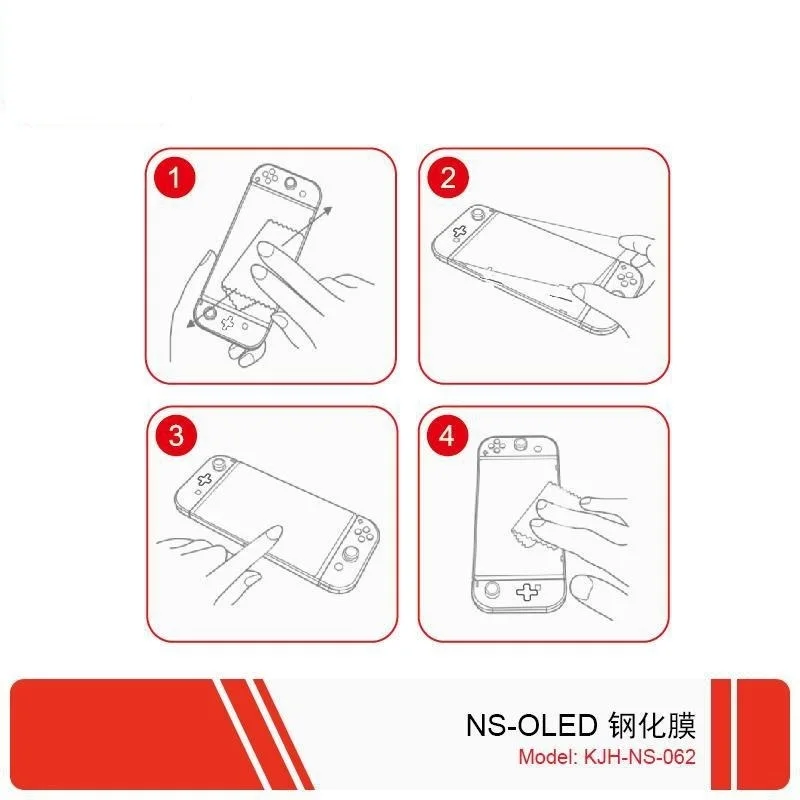 1

2

3

4

NS-OLED 钢化膜
Model: KJH-NS-062