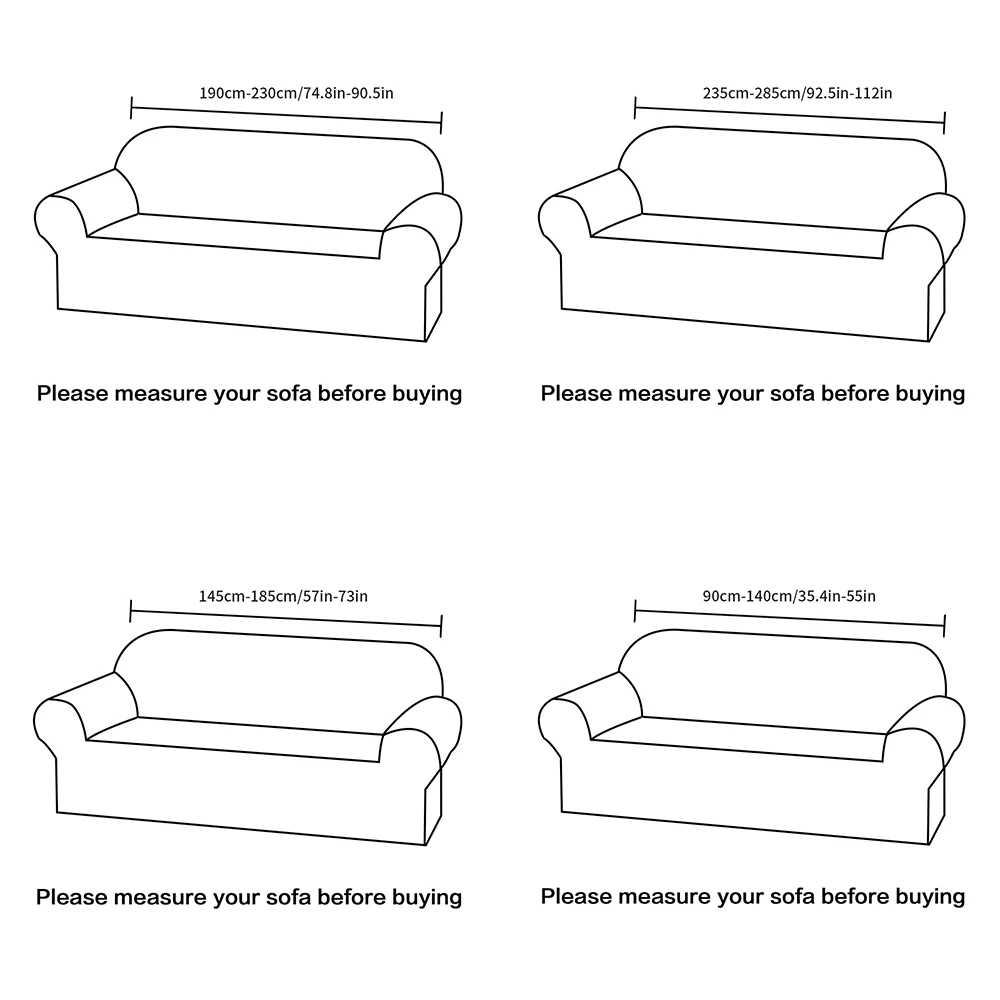 190cm-230cm/74.8in-90.5in

Please measure your sofa before buying

235cm-285cm/92.5in-112in

Please measure your sofa before buying

145cm-185cm/57in-73in

Please measure your sofa before buying

90cm-140cm/35.4in-55in

Please measure your sofa before buying