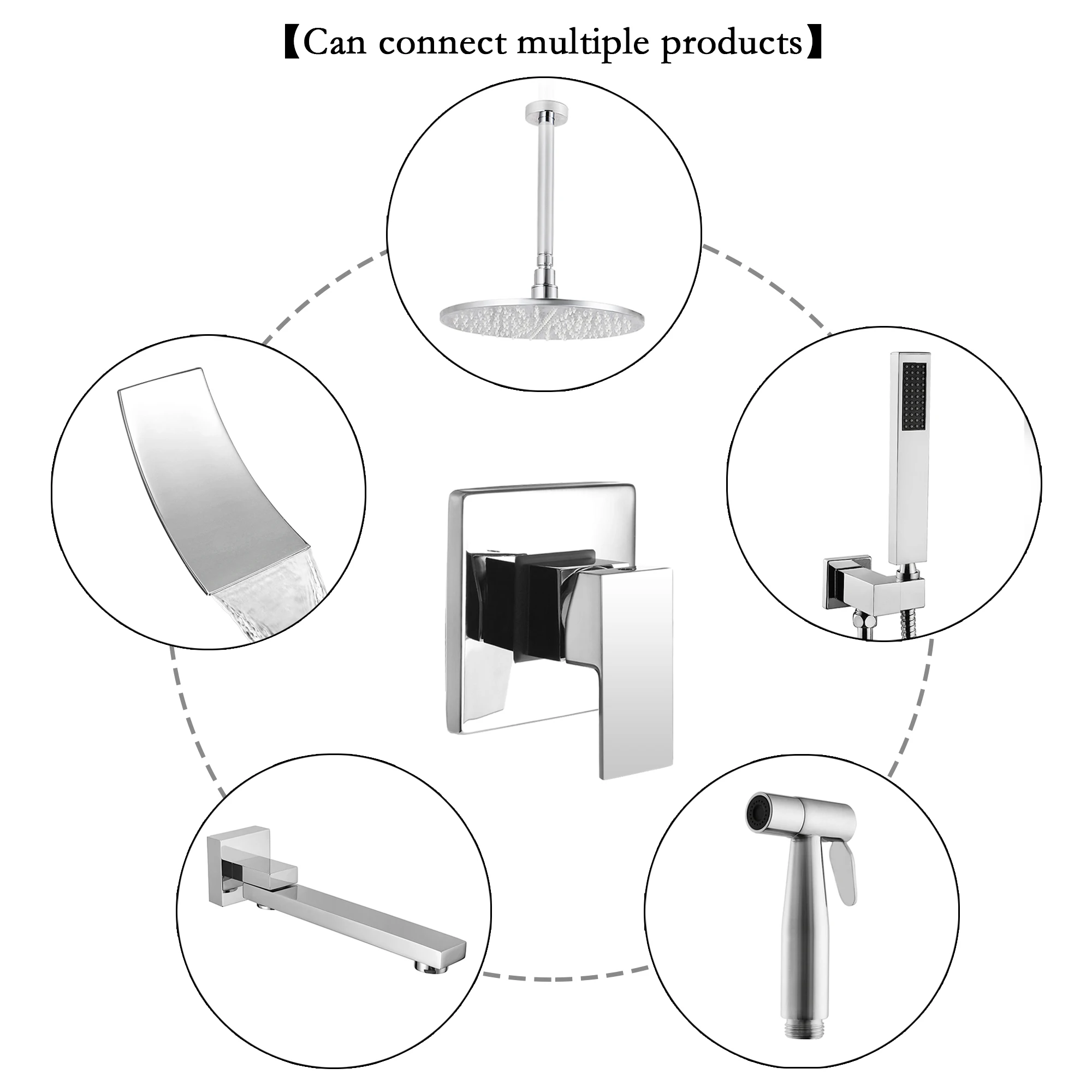 【Can connect multiple products】