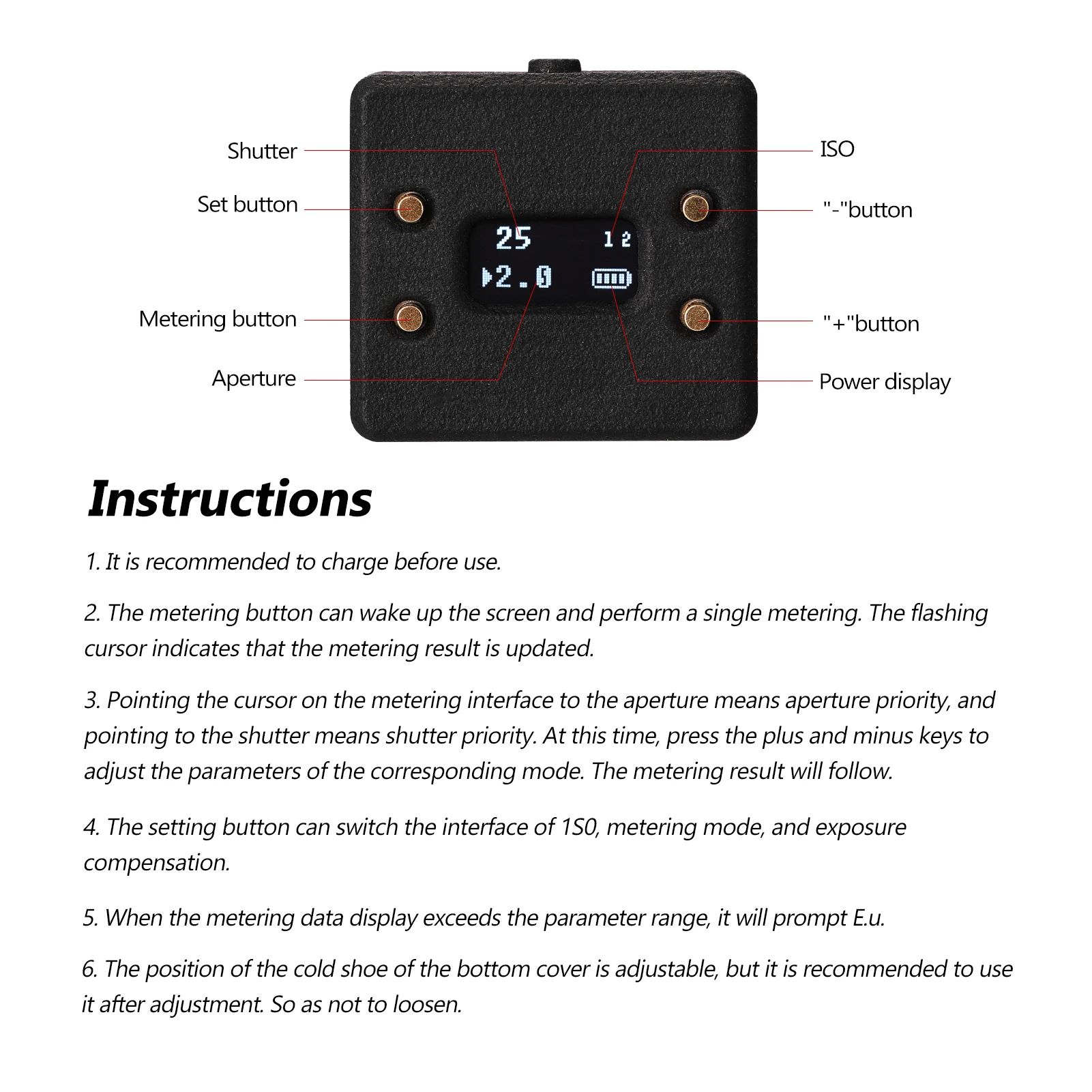 Shutter
Set button
Metering button
Aperture
ISO
"-"button
"+"button
Power display

25
12
2.0

Instructions

1. It is recommended to charge before use.

2. The metering button can wake up the screen and perform a single metering. The flashing cursor indicates that the metering result is updated.

3. Pointing the cursor on the metering interface to the aperture means aperture priority, and pointing to the shutter means shutter priority. At this time, press the plus and minus keys to adjust the parameters of the corresponding mode. The metering result will follow.

4. The setting button can switch the interface of 1S0, metering mode, and exposure compensation.

5. When the metering data display exceeds the parameter range, it will prompt E.u.

6. The position of the cold shoe of the bottom cover is adjustable, but it is recommended to use it after adjustment. So as not to loosen.