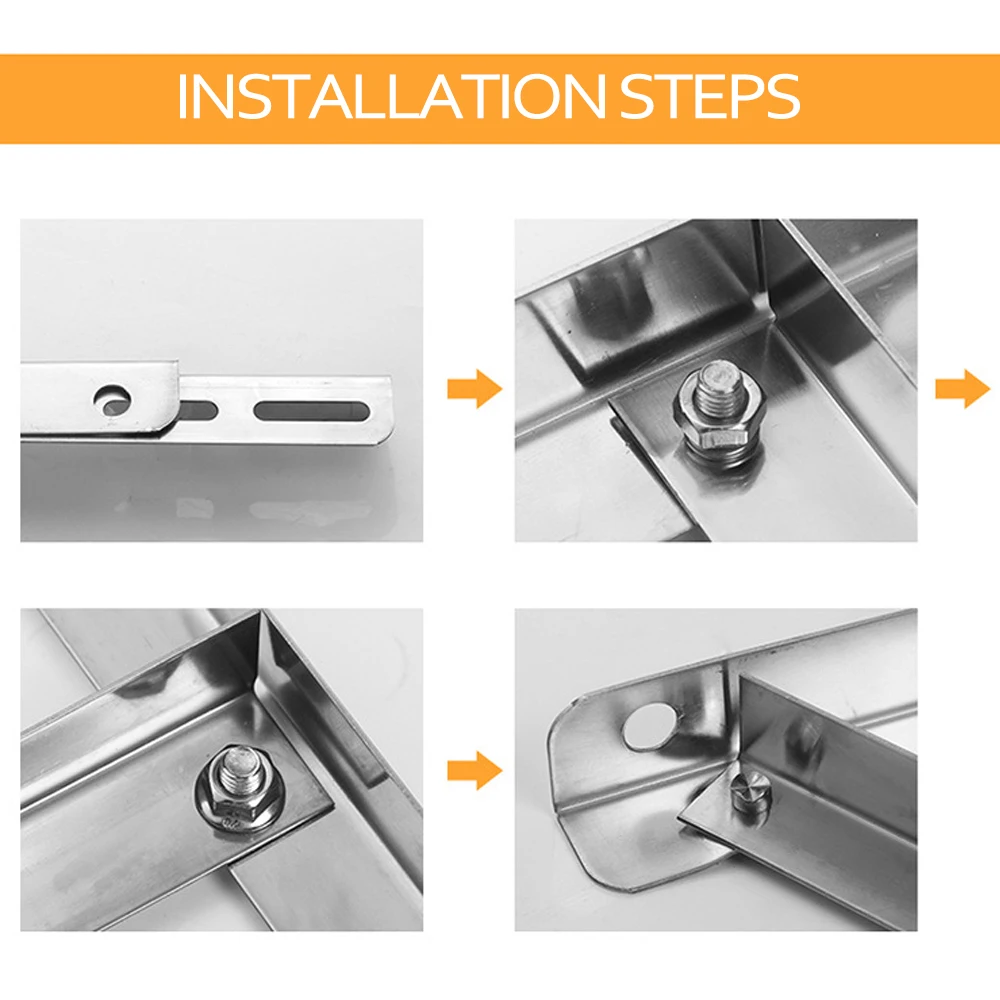 INSTALLATION STEPS