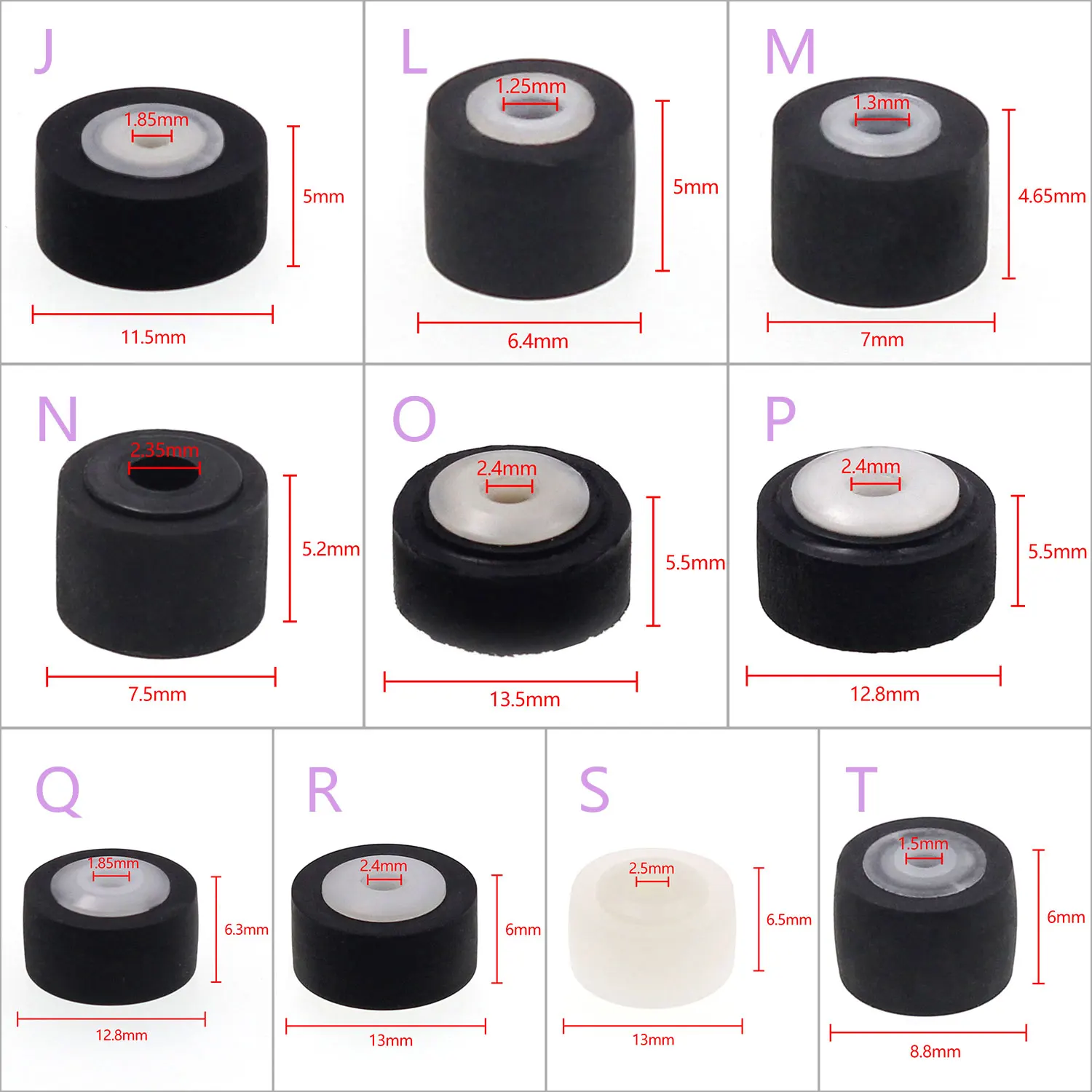 J
1.85mm
5mm
11.5mm

L
1.25mm
5mm
6.4mm

M
1.3mm
4.65mm
7mm

N
2.35mm
5.2mm
7.5mm

O
2.4mm
5.5mm
13.5mm

P
2.4mm
5.5mm
12.8mm

Q
1.85mm
6.3mm
12.8mm

R
2.4mm
6mm
13mm

S
2.5mm
6.5mm
13mm

T
1.5mm
6mm
8.8mm