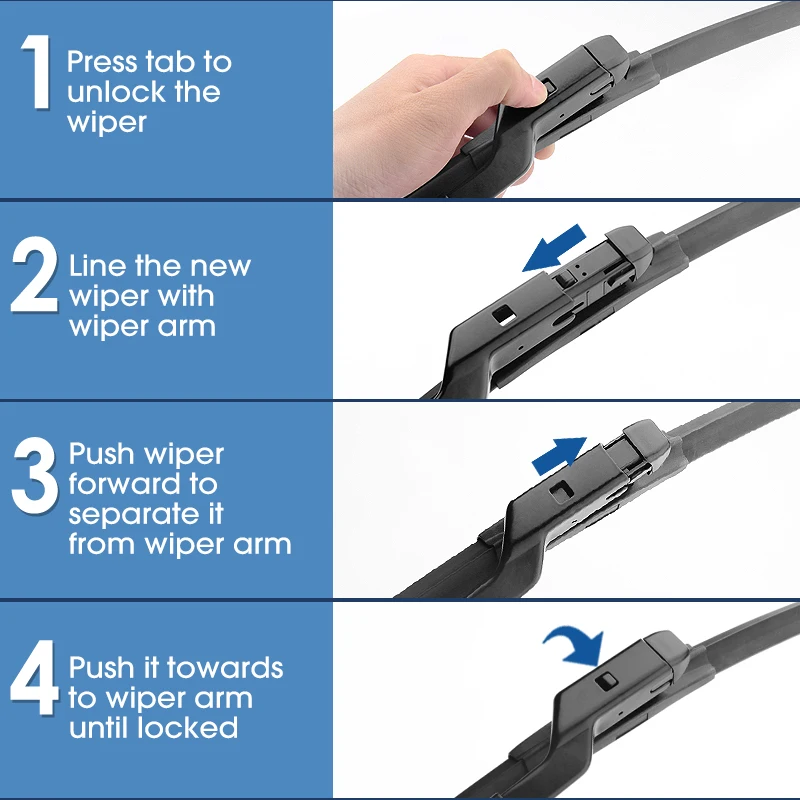 1 Press tab to unlock the wiper

2 Line the new wiper with wiper arm

3 Push wiper forward to separate it from wiper arm

4 Push it towards to wiper arm until locked