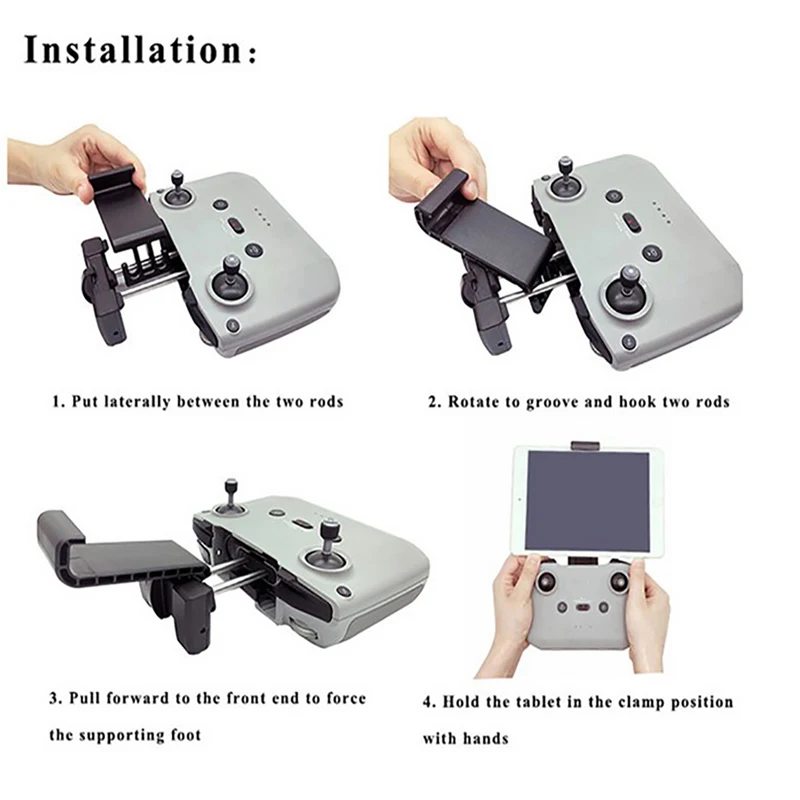 Installation:

1. Put laterally between the two rods

2. Rotate to groove and hook two rods

3. Pull forward to the front end to force the supporting foot

4. Hold the tablet in the clamp position with hands