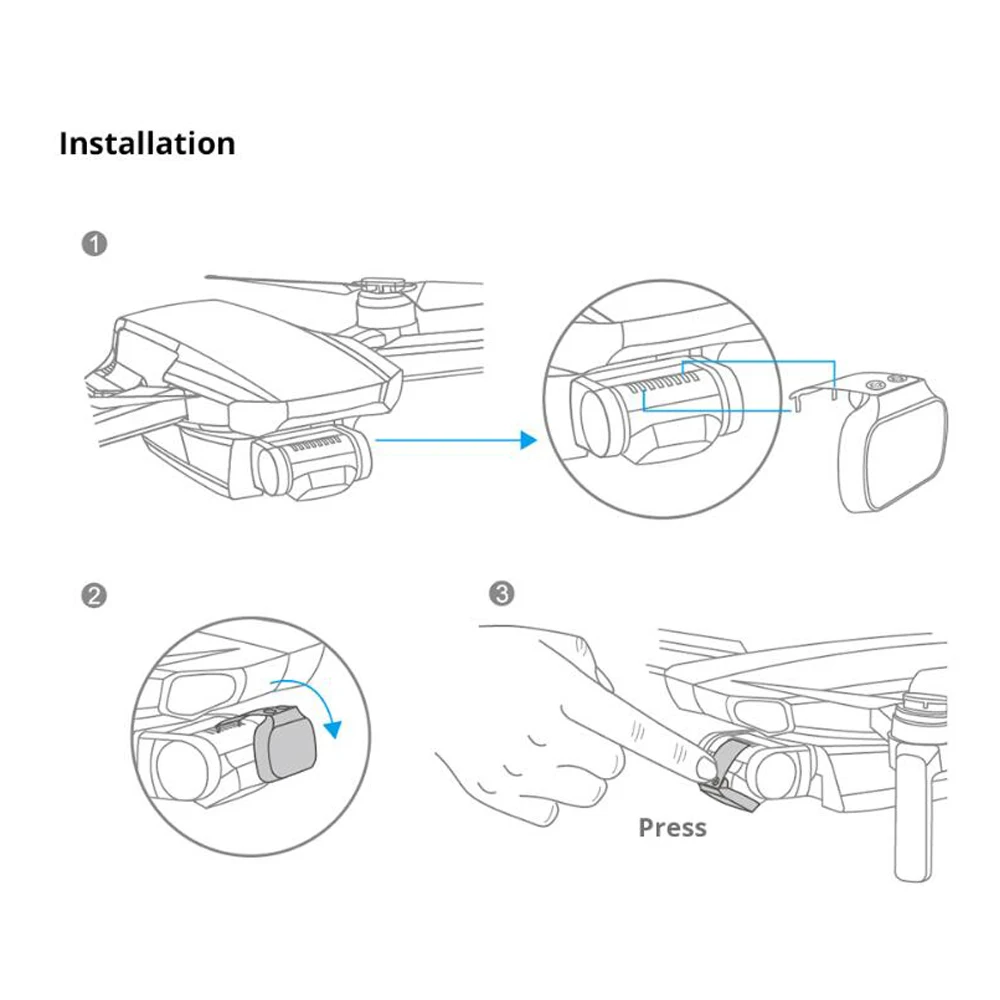 Installation

1

2

3

Press