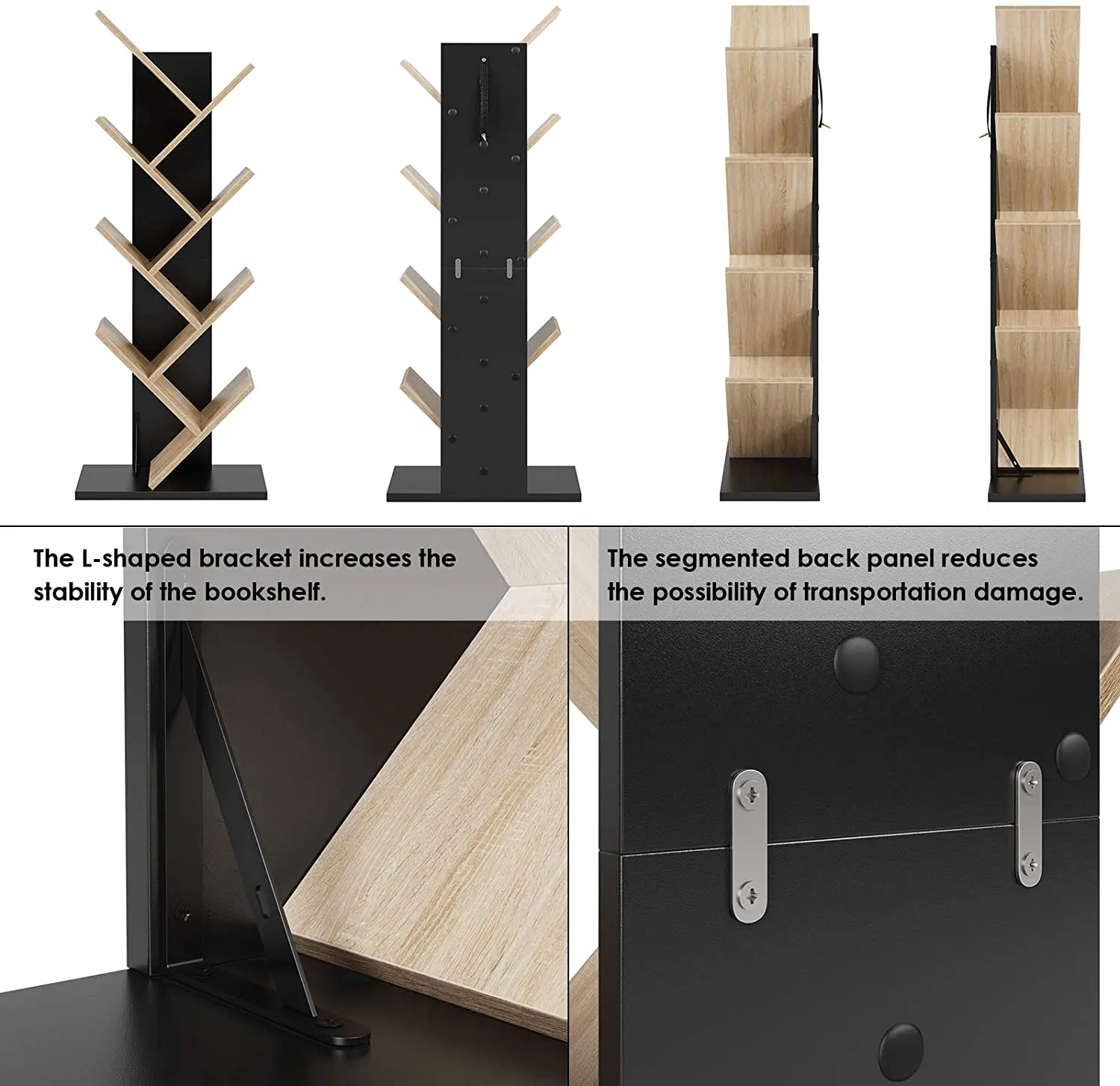 The L-shaped bracket increases the stability of the bookshelf.

The segmented back panel reduces the possibility of transportation damage.