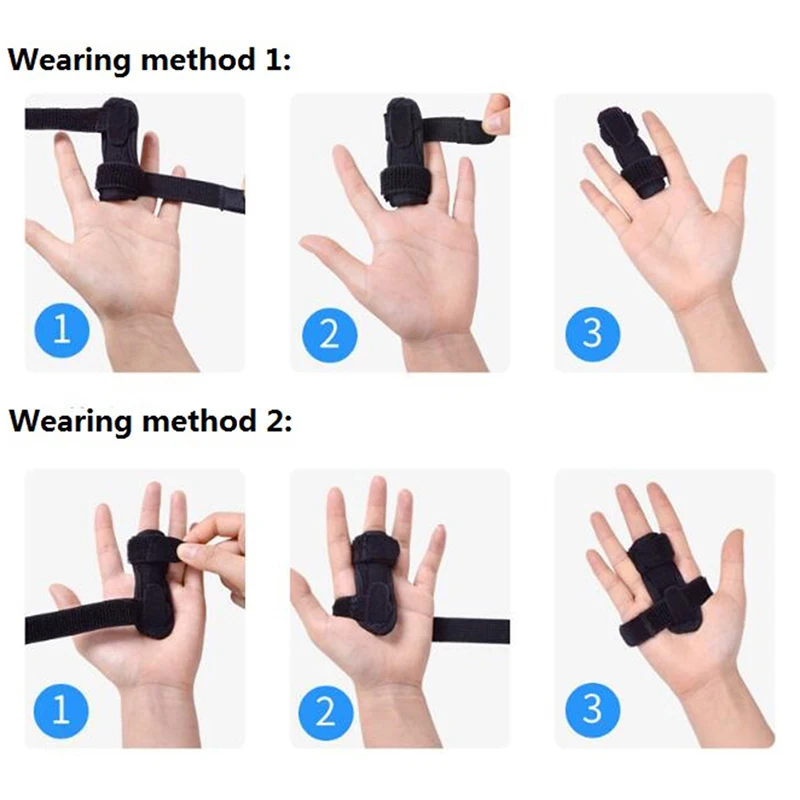 Wearing method 1:

1

2

3

Wearing method 2:

1

2

3