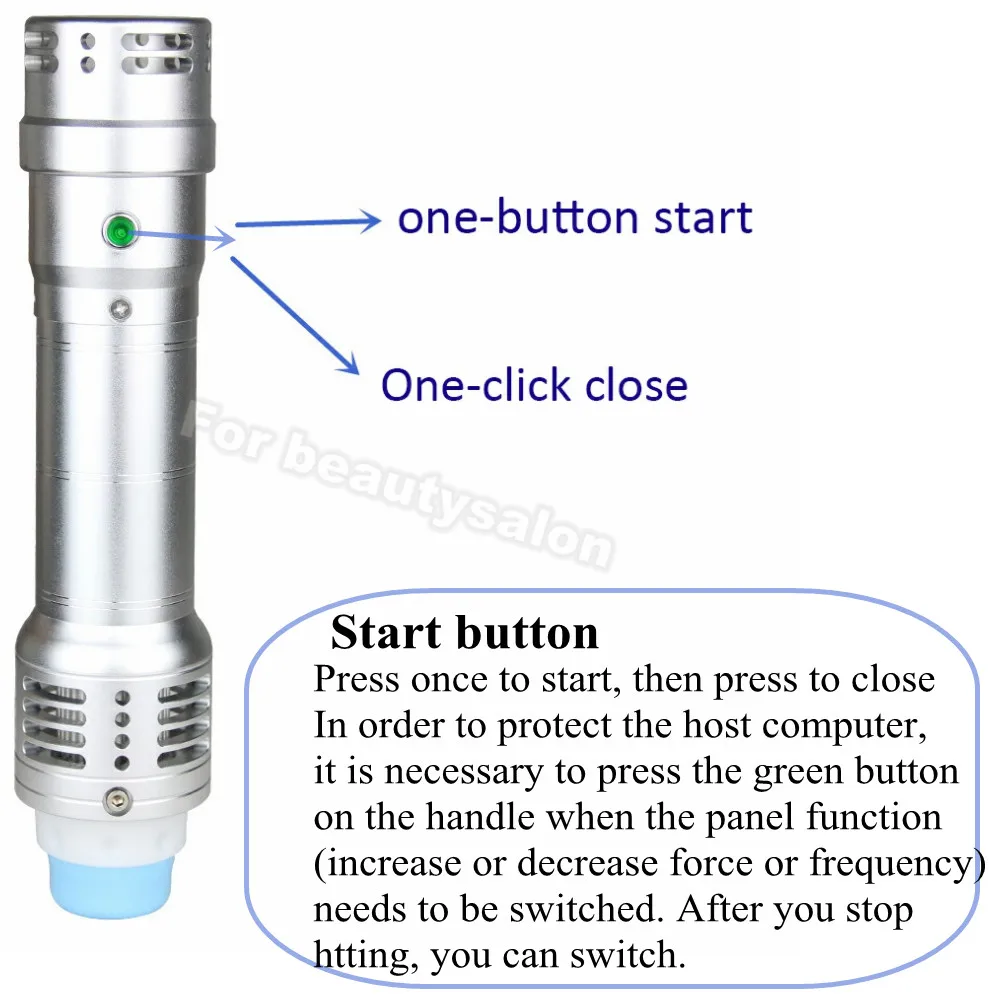 one-button start

One-click close

For beautysalon

Start button
Press once to start, then press to close
In order to protect the host computer, it is necessary to press the green button on the handle when the panel function (increase or decrease force or frequency) needs to be switched. After you stop htting, you can switch.