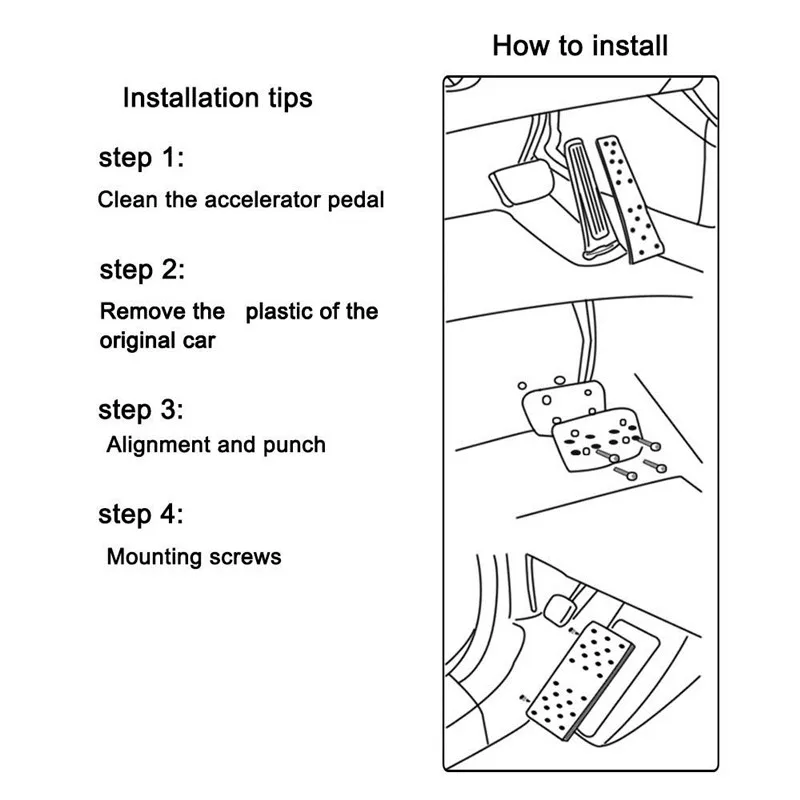 Installation tips

step 1:
Clean the accelerator pedal

step 2:
Remove the plastic of the original car

step 3:
Alignment and punch

step 4:
Mounting screws

How to install