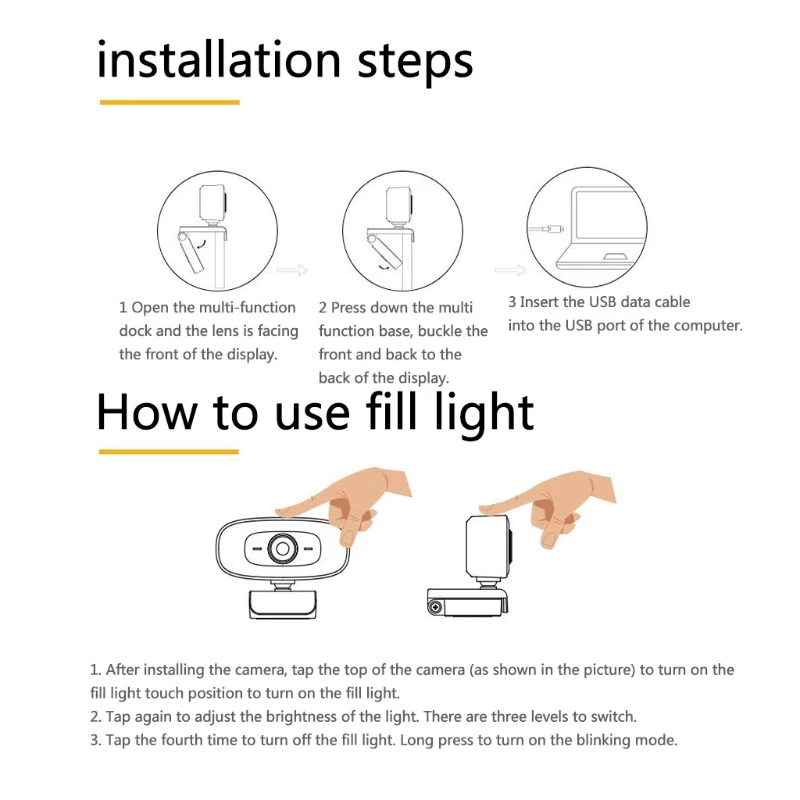 installation steps

1 Open the multi-function dock and the lens is facing the front of the display.

2 Press down the multi function base, buckle the front and back to the back of the display.

3 Insert the USB data cable into the USB port of the computer.

How to use fill light

1. After installing the camera, tap the top of the camera (as shown in the picture) to turn on the fill light touch position to turn on the fill light.
2. Tap again to adjust the brightness of the light. There are three levels to switch.
3. Tap the fourth time to turn off the fill light. Long press to turn on the blinking mode.