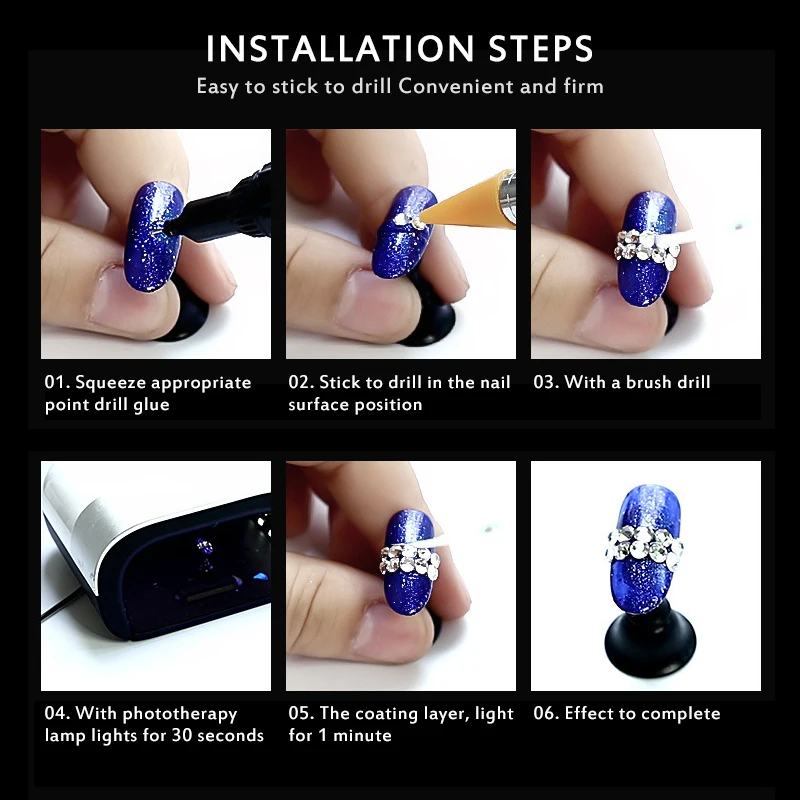 INSTALLATION STEPS

Easy to stick to drill Convenient and firm

01. Squeeze appropriate point drill glue

02. Stick to drill in the nail surface position

03. With a brush drill

04. With phototherapy lamp lights for 30 seconds

05. The coating layer, light for 1 minute

06. Effect to complete