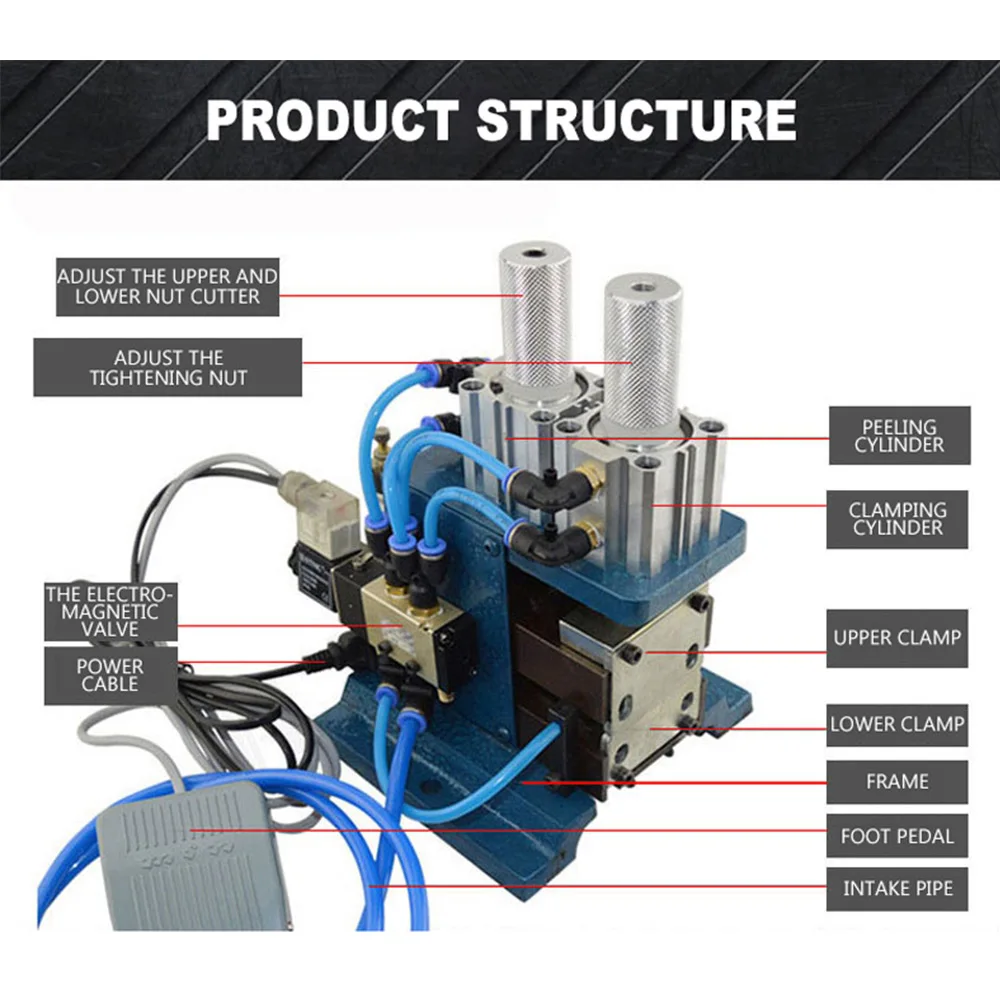 PRODUCT STRUCTURE

ADJUST THE UPPER AND LOWER NUT CUTTER

ADJUST THE TIGHTENING NUT

THE ELECTRO-MAGNETIC VALVE

POWER CABLE

PEELING CYLINDER

CLAMPING CYLINDER

UPPER CLAMP

LOWER CLAMP

FRAME

FOOT PEDAL

INTAKE PIPE