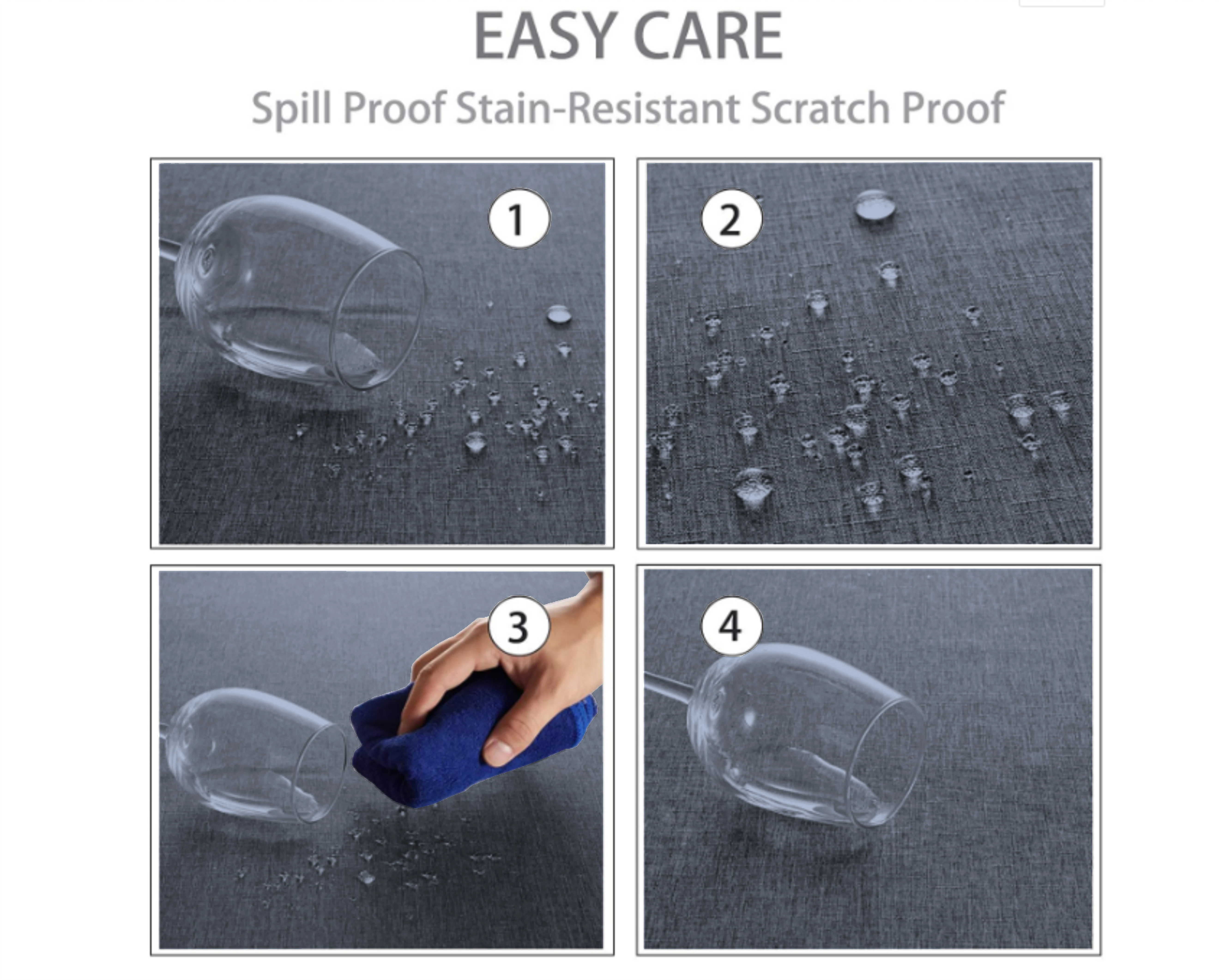 EASY CARE

Spill Proof Stain-Resistant Scratch Proof

1

2

3

4