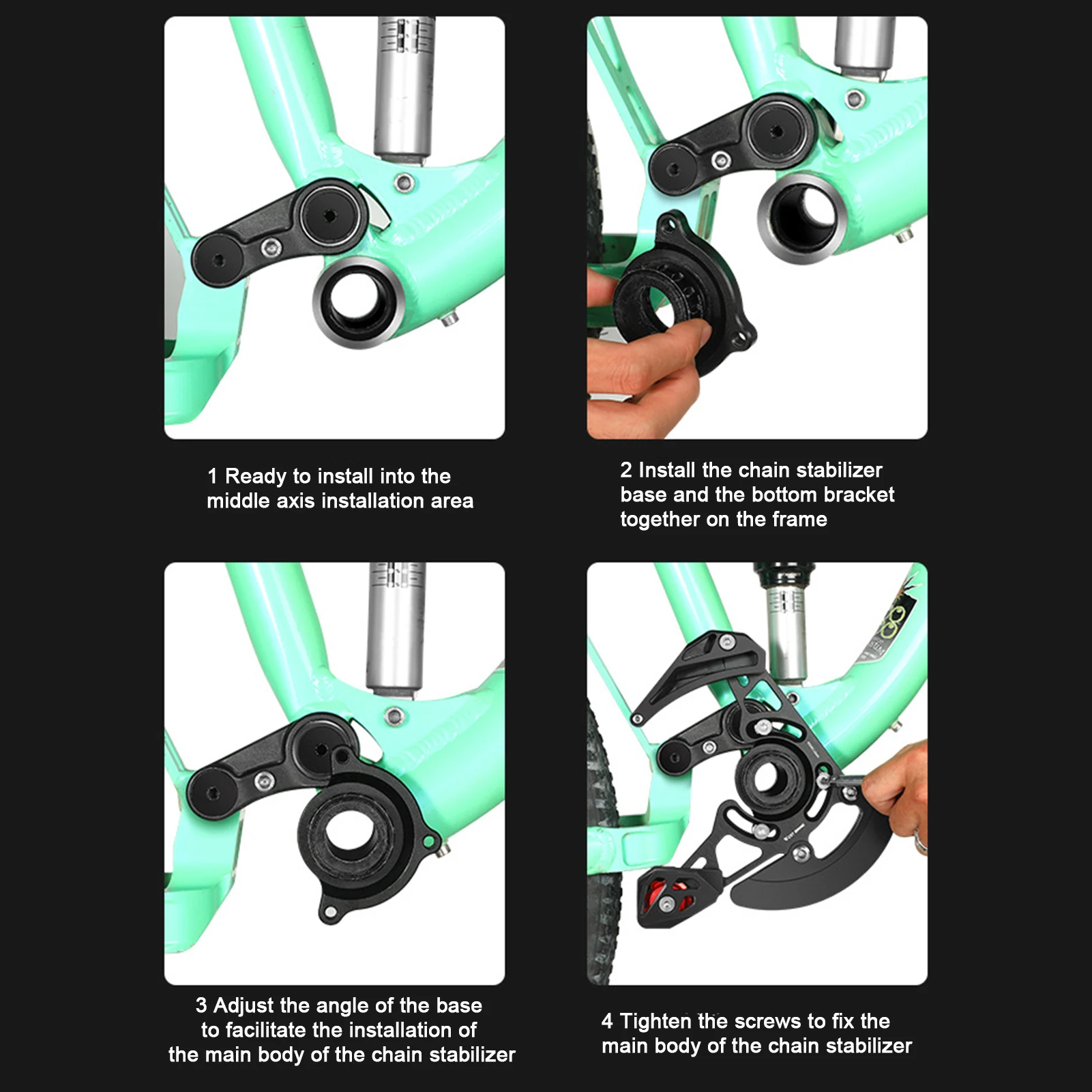 1 Ready to install into the middle axis installation area

2 Install the chain stabilizer base and the bottom bracket together on the frame

3 Adjust the angle of the base to facilitate the installation of the main body of the chain stabilizer

4 Tighten the screws to fix the main body of the chain stabilizer