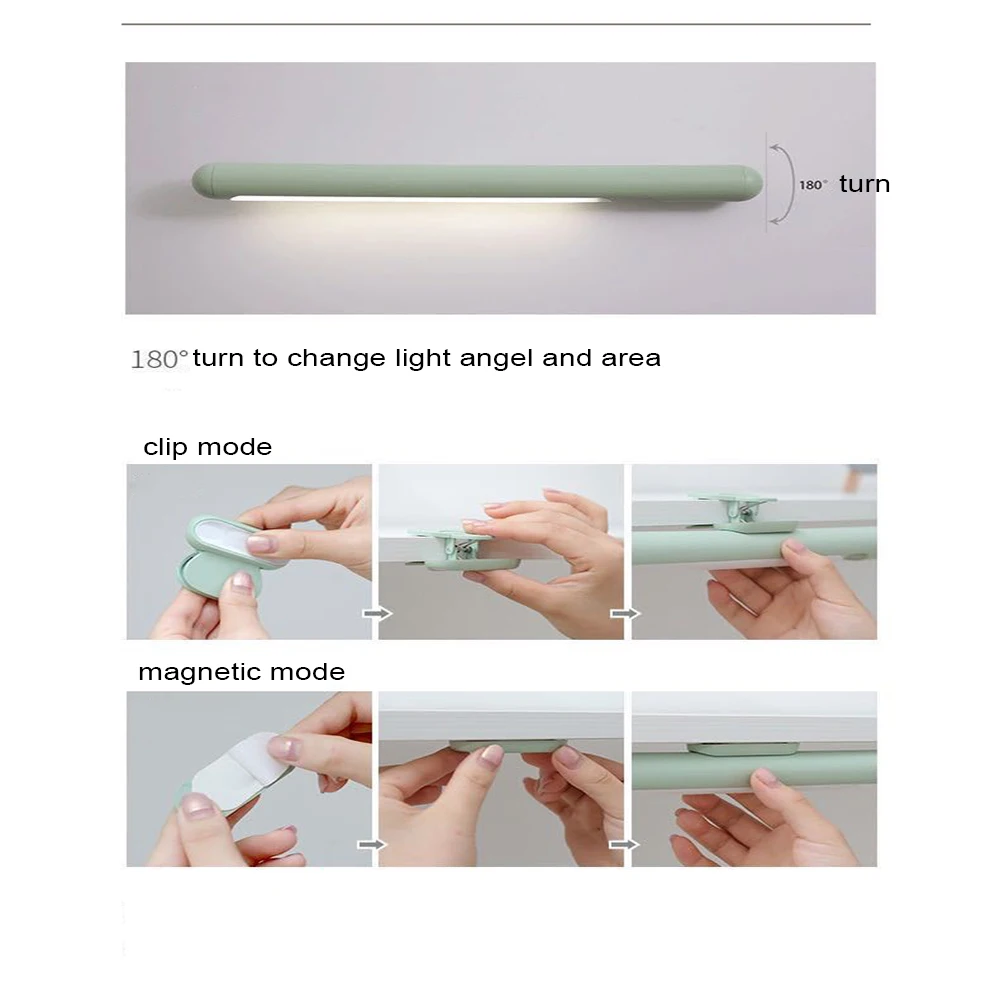 180° turn

180° turn to change light angel and area

clip mode

magnetic mode