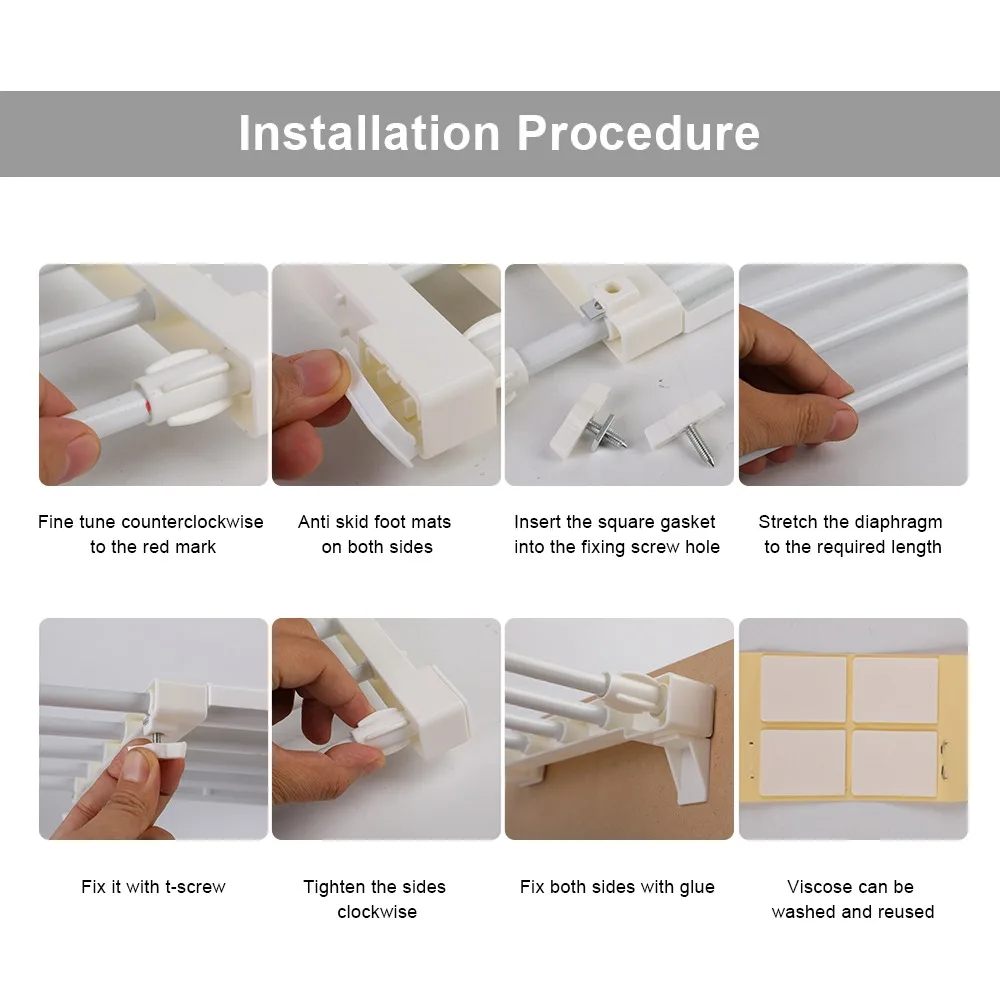 Installation Procedure

Fine tune counterclockwise to the red mark

Anti skid foot mats on both sides

Insert the square gasket into the fixing screw hole

Stretch the diaphragm to the required length

Fix it with t-screw

Tighten the sides clockwise

Fix both sides with glue

Viscose can be washed and reused