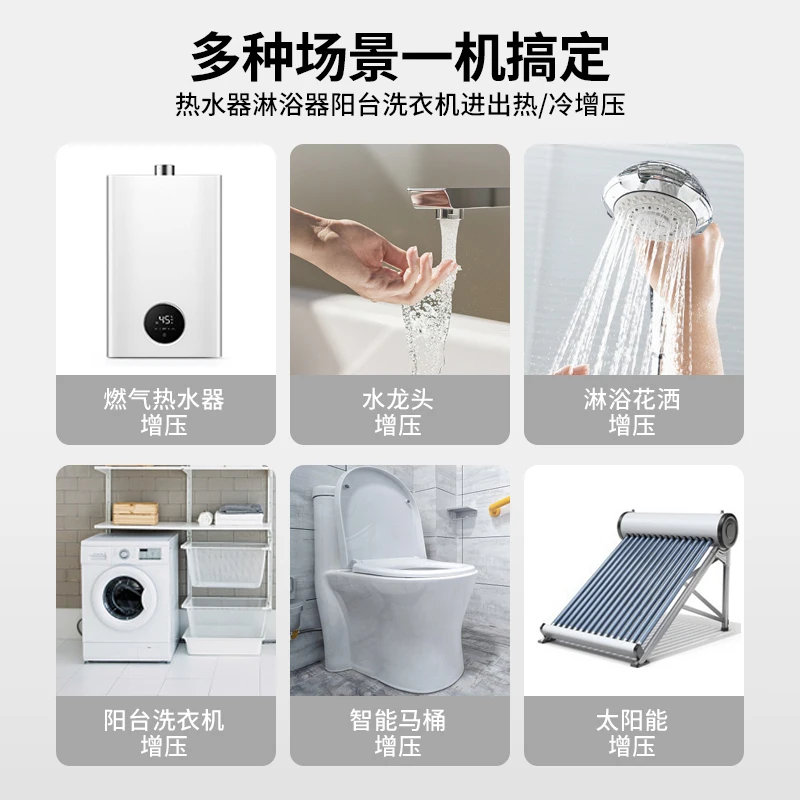 多种场景一机搞定
热水器淋浴器阳台洗衣机进出热/冷增压

45

燃气热水器
增压

水龙头
增压

淋浴花洒
增压

阳台洗衣机
增压

智能马桶
增压

太阳能
增压