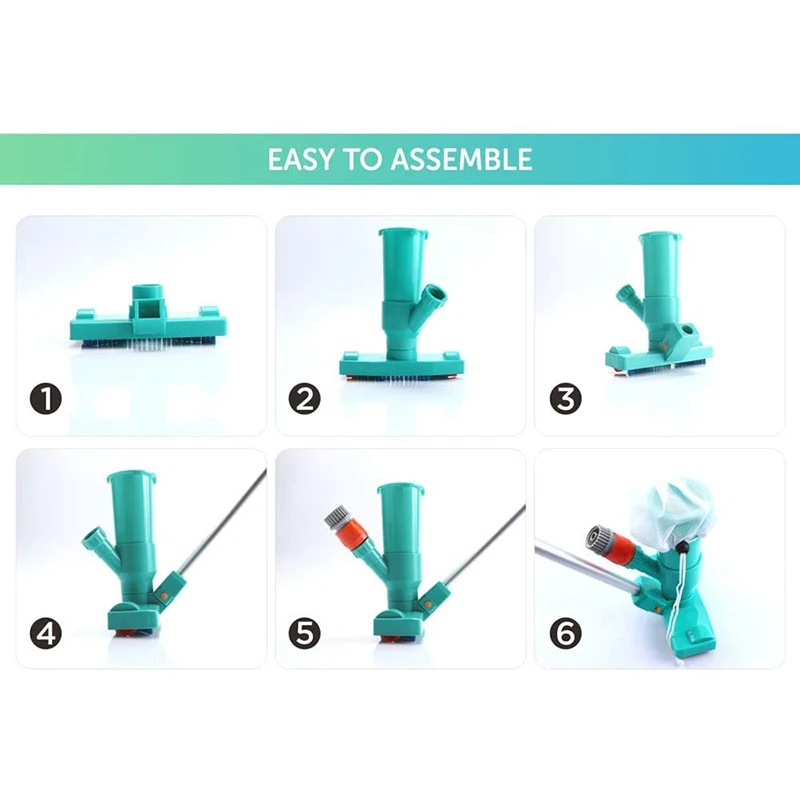 EASY TO ASSEMBLE

1

2

3

4

5

6