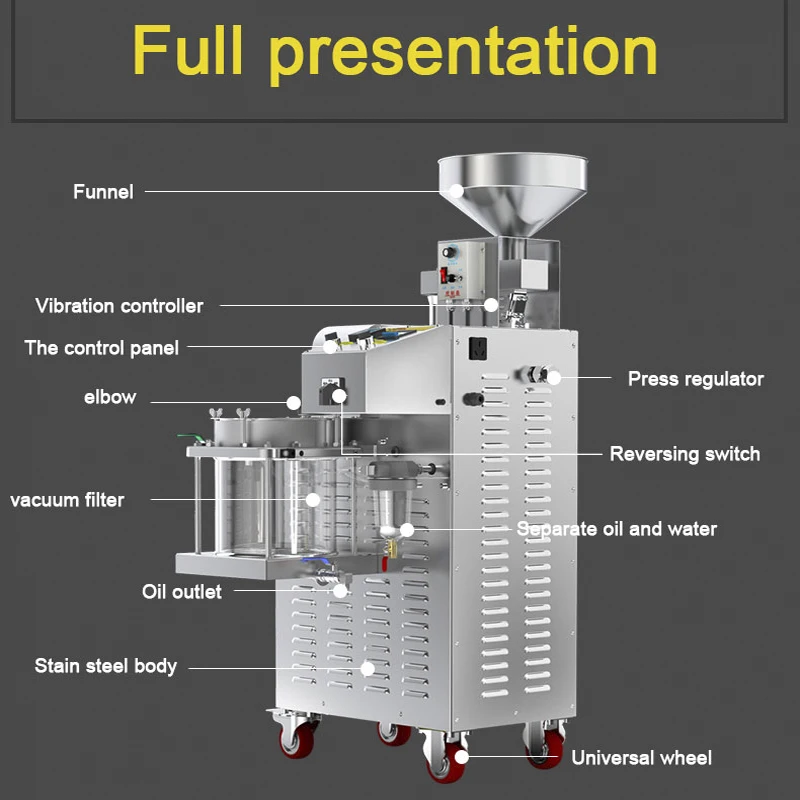 Full presentation

Funnel

Vibration controller

The control panel

elbow

vacuum filter

Oil outlet

Stain steel body

Press regulator

Reversing switch

Separate oil and water

Universal wheel