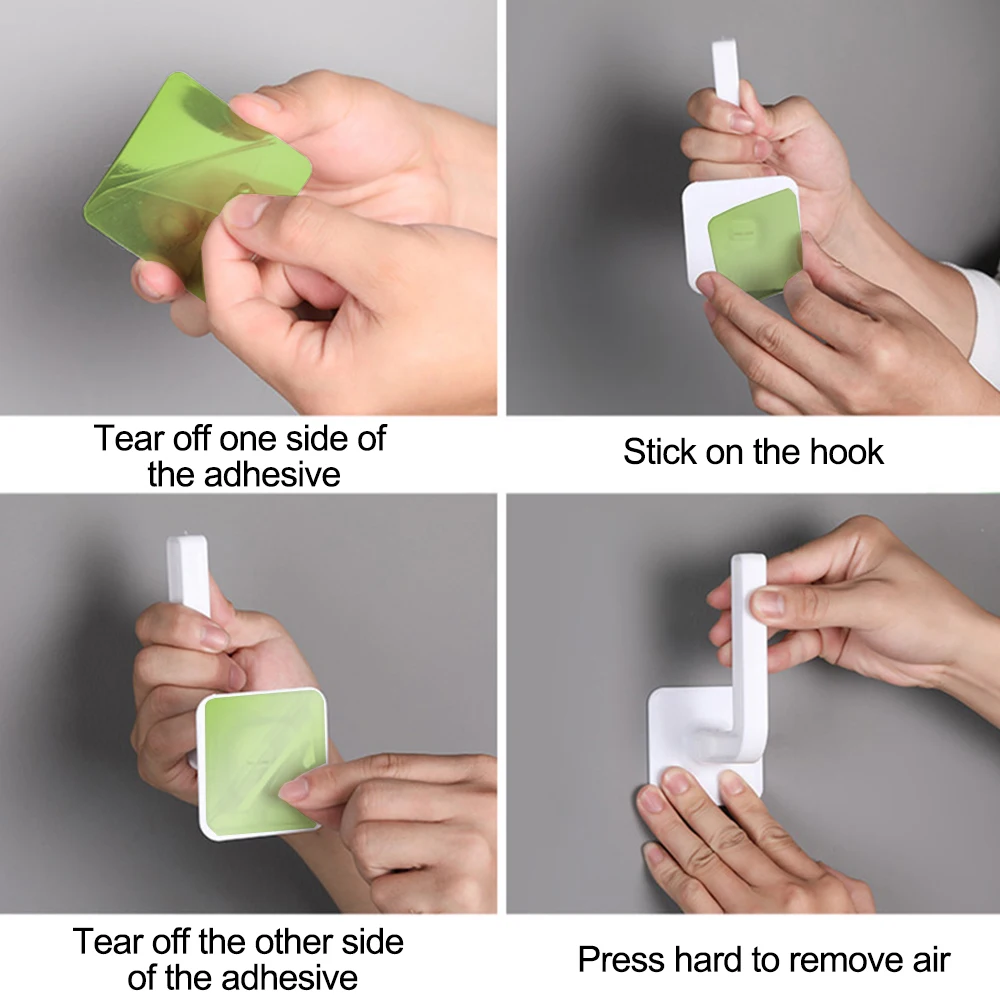 Tear off one side of the adhesive

Stick on the hook

Tear off the other side of the adhesive

Press hard to remove air