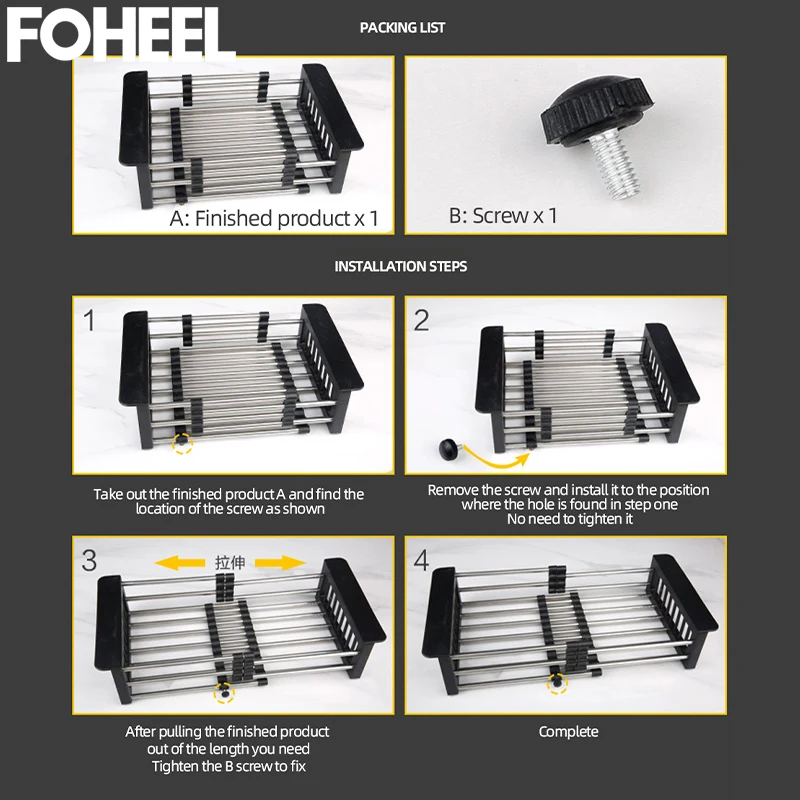 FOHEEL

PACKING LIST

A: Finished product x 1

B: Screw x 1

INSTALLATION STEPS

1

Take out the finished product A and find the location of the screw as shown

2

Remove the screw and install it to the position where the hole is found in step one
No need to tighten it

3

拉伸

After pulling the finished product out of the length you need
Tighten the B screw to fix

4

Complete