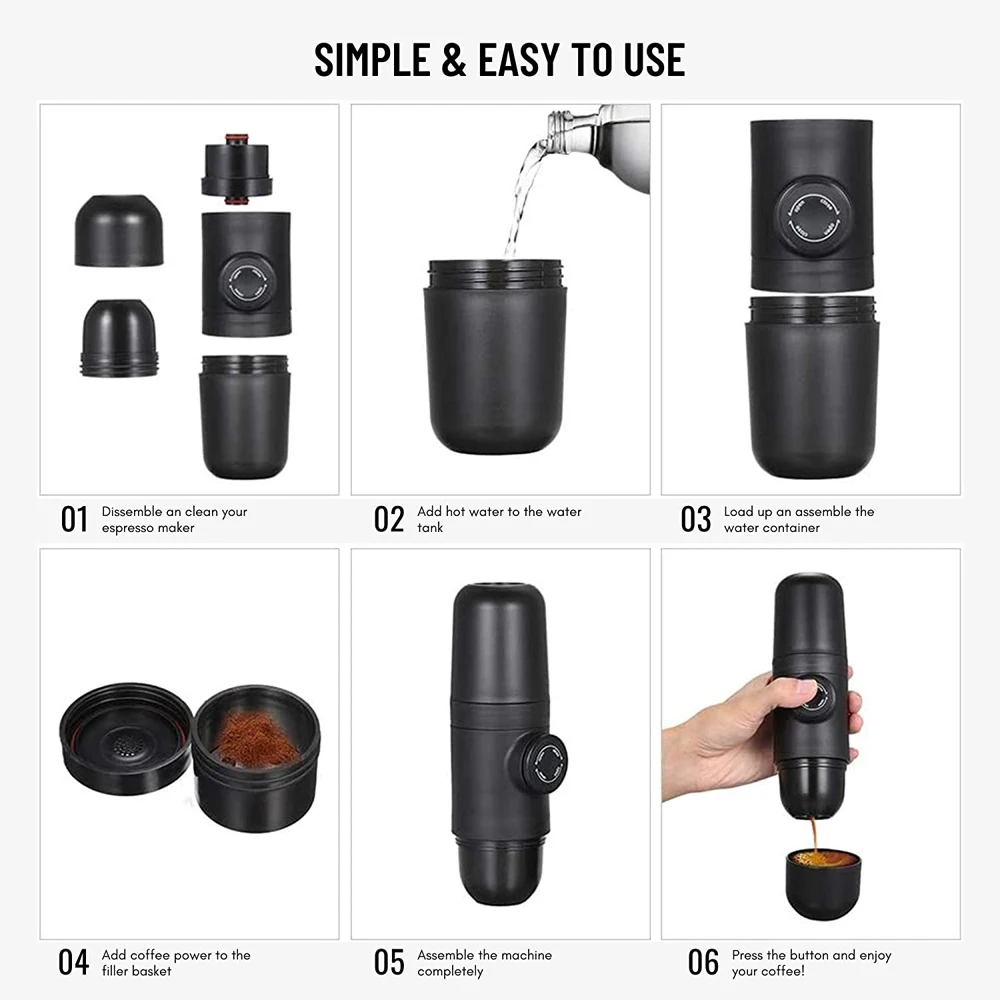 SIMPLE & EASY TO USE

01 Dissemble an clean your espresso maker

02 Add hot water to the water tank

03 Load up an assemble the water container

04 Add coffee power to the filler basket

05 Assemble the machine completely

06 Press the button and enjoy your coffee!