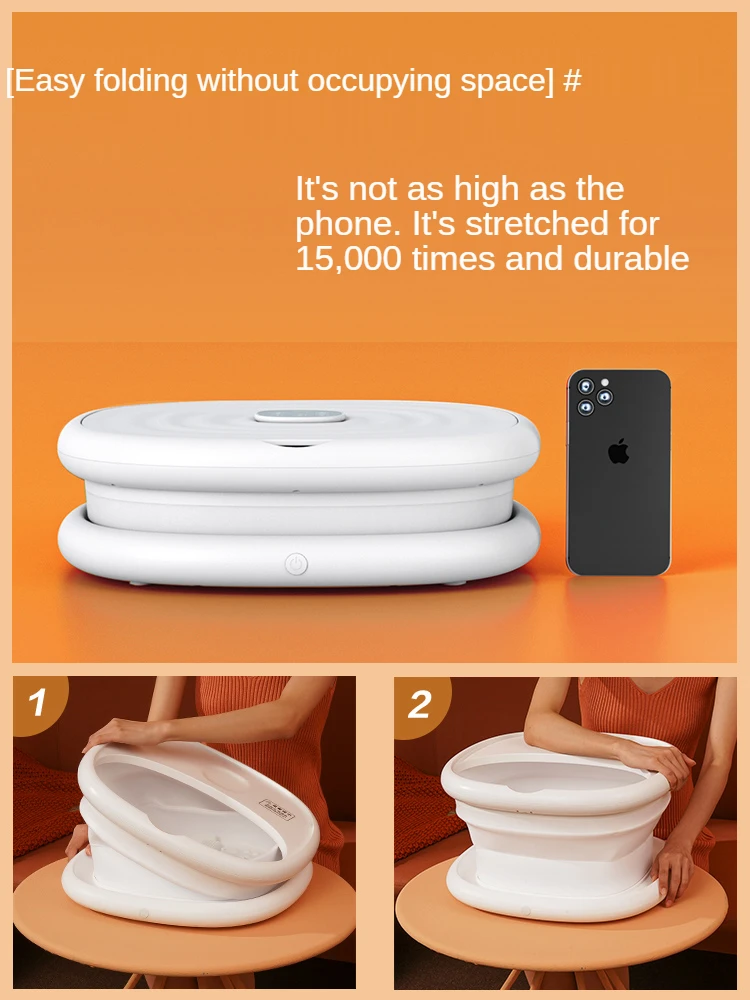 [Easy folding without occupying space] #

It's not as high as the phone. It's stretched for 15,000 times and durable

1

2