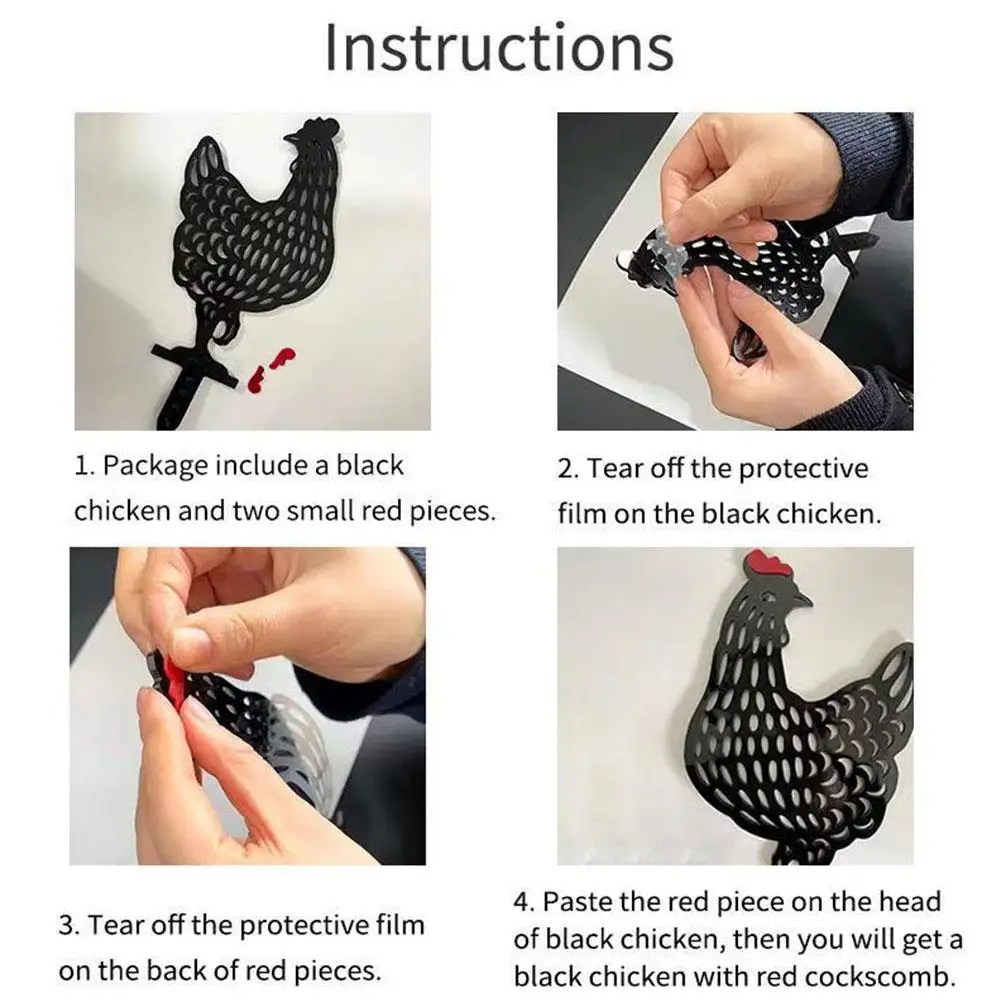 Instructions

1. Package include a black chicken and two small red pieces.

2. Tear off the protective film on the black chicken.

3. Tear off the protective film on the back of red pieces.

4. Paste the red piece on the head of black chicken, then you will get a black chicken with red cockscomb.