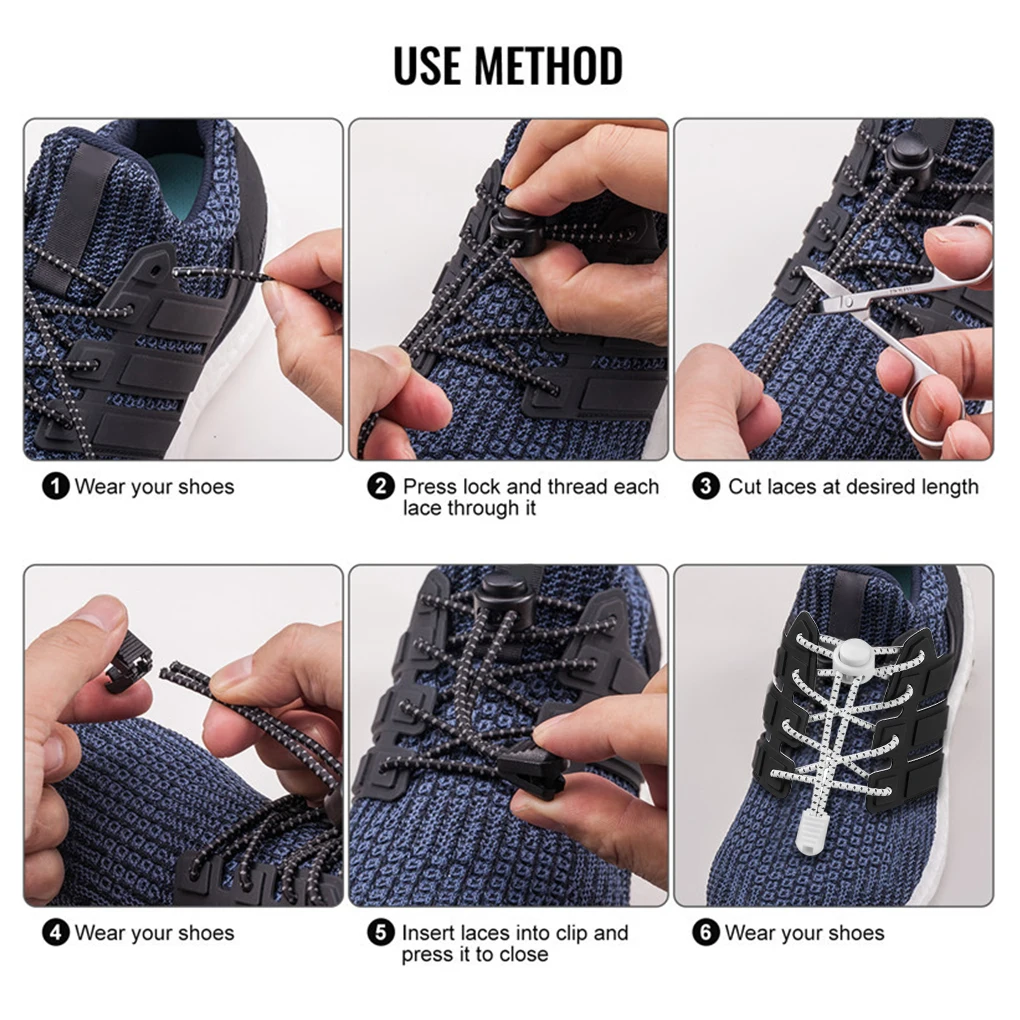 USE METHOD

1 Wear your shoes

2 Press lock and thread each lace through it

3 Cut laces at desired length

4 Wear your shoes

5 Insert laces into clip and press it to close

6 Wear your shoes