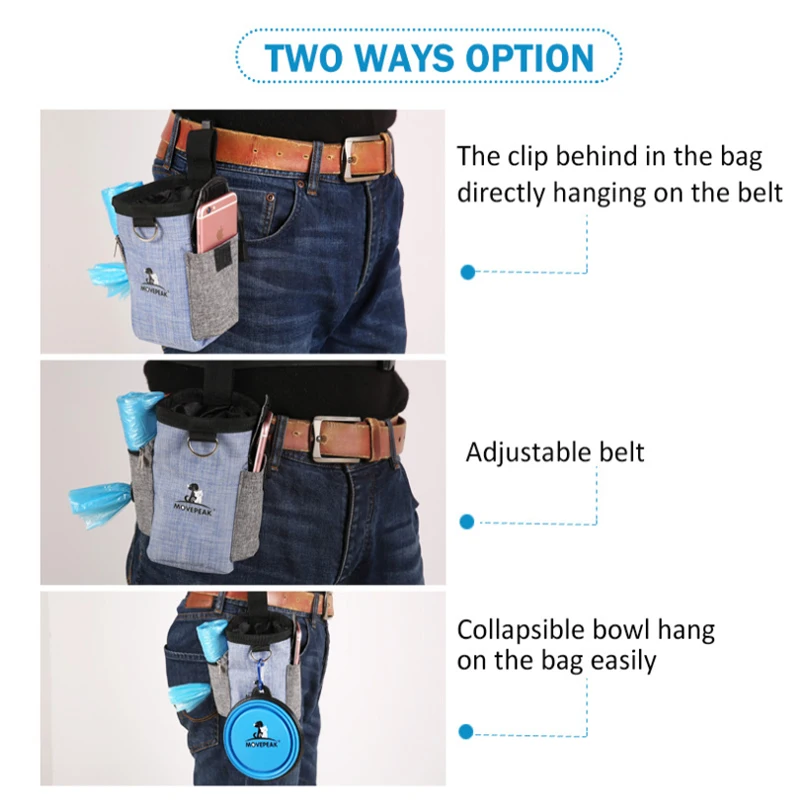 TWO WAYS OPTION

MOVEPEAK

The clip behind in the bag directly hanging on the belt

MOVEPEAK

Adjustable belt

MOVEPEAK

Collapsible bowl hang on the bag easily