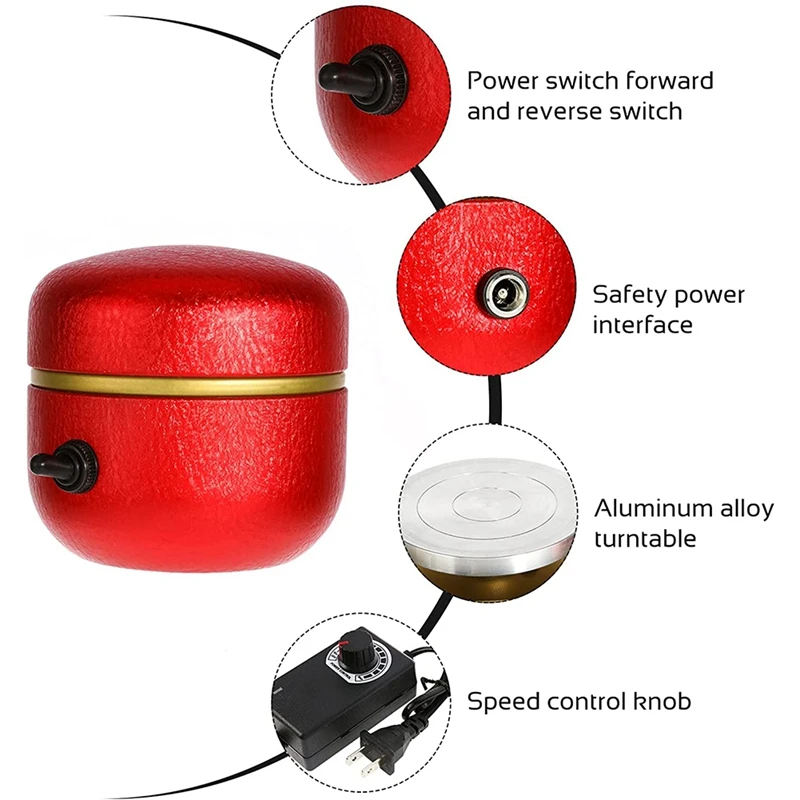 Power switch forward and reverse switch

Safety power interface

Aluminum alloy turntable

Speed control knob